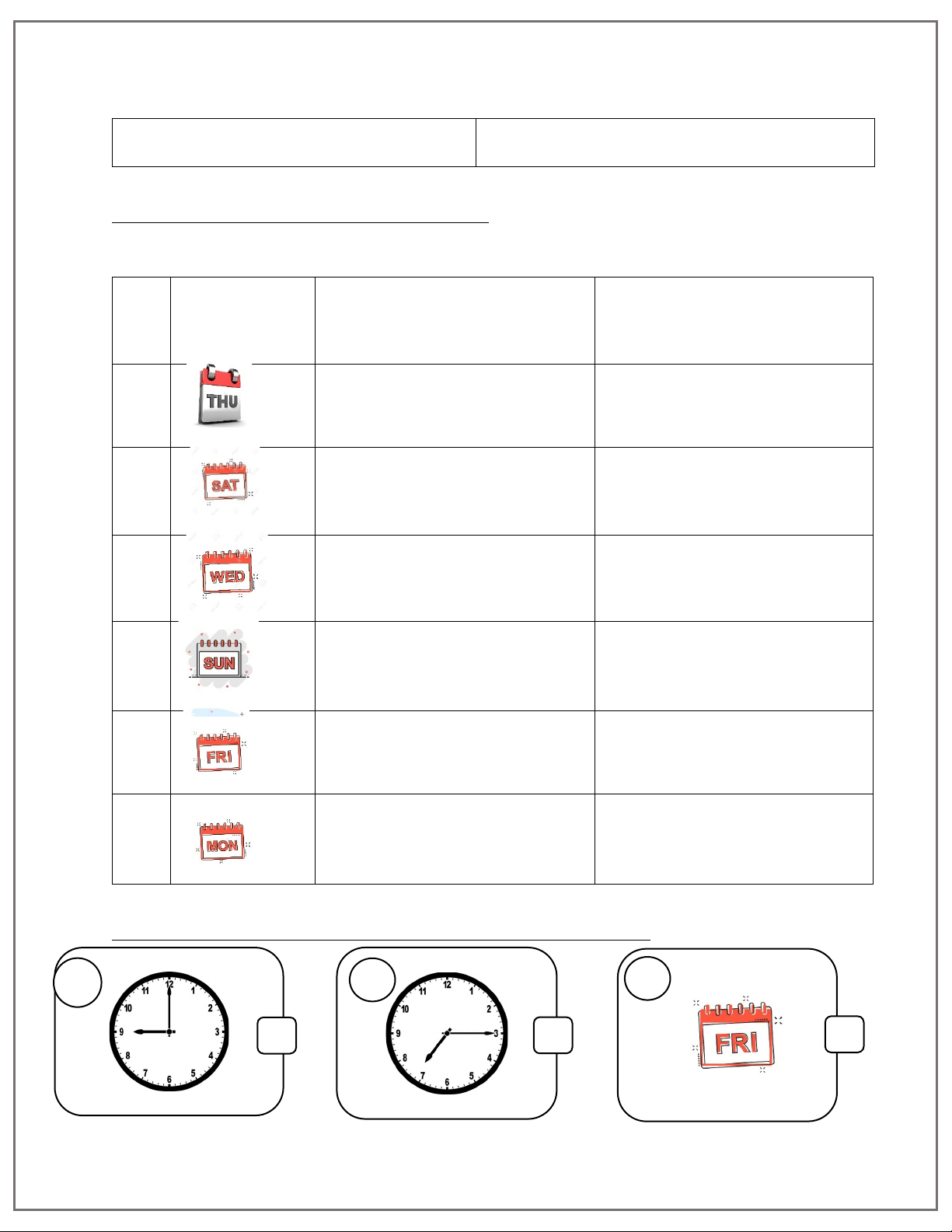 THU

SAT

WED

SUN

FRI

MON

12 1 2 3 4 5 6 7 8 9 10 11

12 1 2 3 4 5 6 7 8 9 10 11

FRI