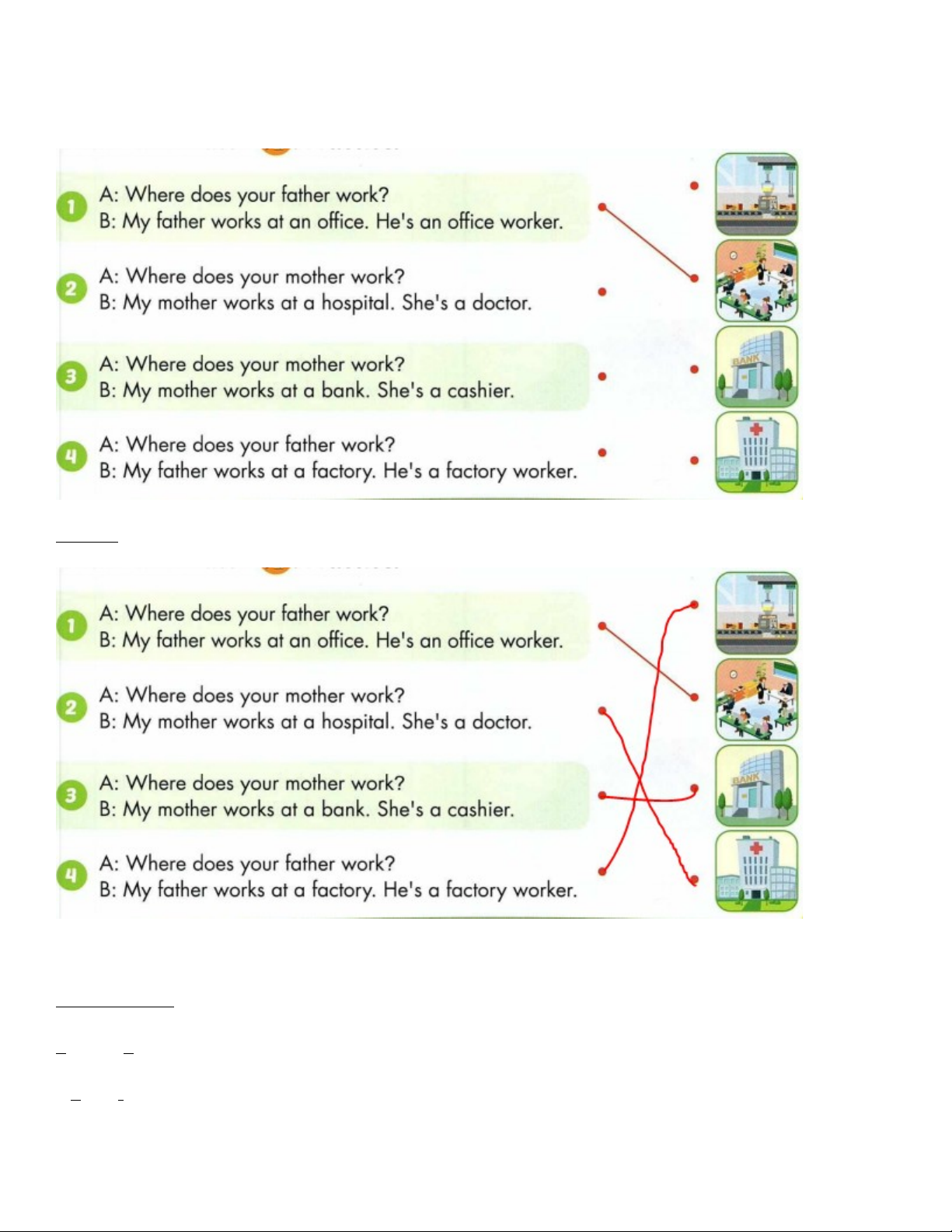 1 A: Where does your father work?
B: My father works at an office. He's an office worker.

2 A: Where does your mother work?
B: My mother works at a hospital. She's a doctor.

3 A: Where does your mother work?
B: My mother works at a bank. She's a cashier.

4 A: Where does your father work?
B: My father works at a factory. He's a factory worker.

BANK

1 A: Where does your father work?
B: My father works at an office. He's an office worker.

2 A: Where does your mother work?
B: My mother works at a hospital. She's a doctor.

3 A: Where does your mother work?
B: My mother works at a bank. She's a cashier.

4 A: Where does your father work?
B: My father works at a factory. He's a factory worker.

BANK