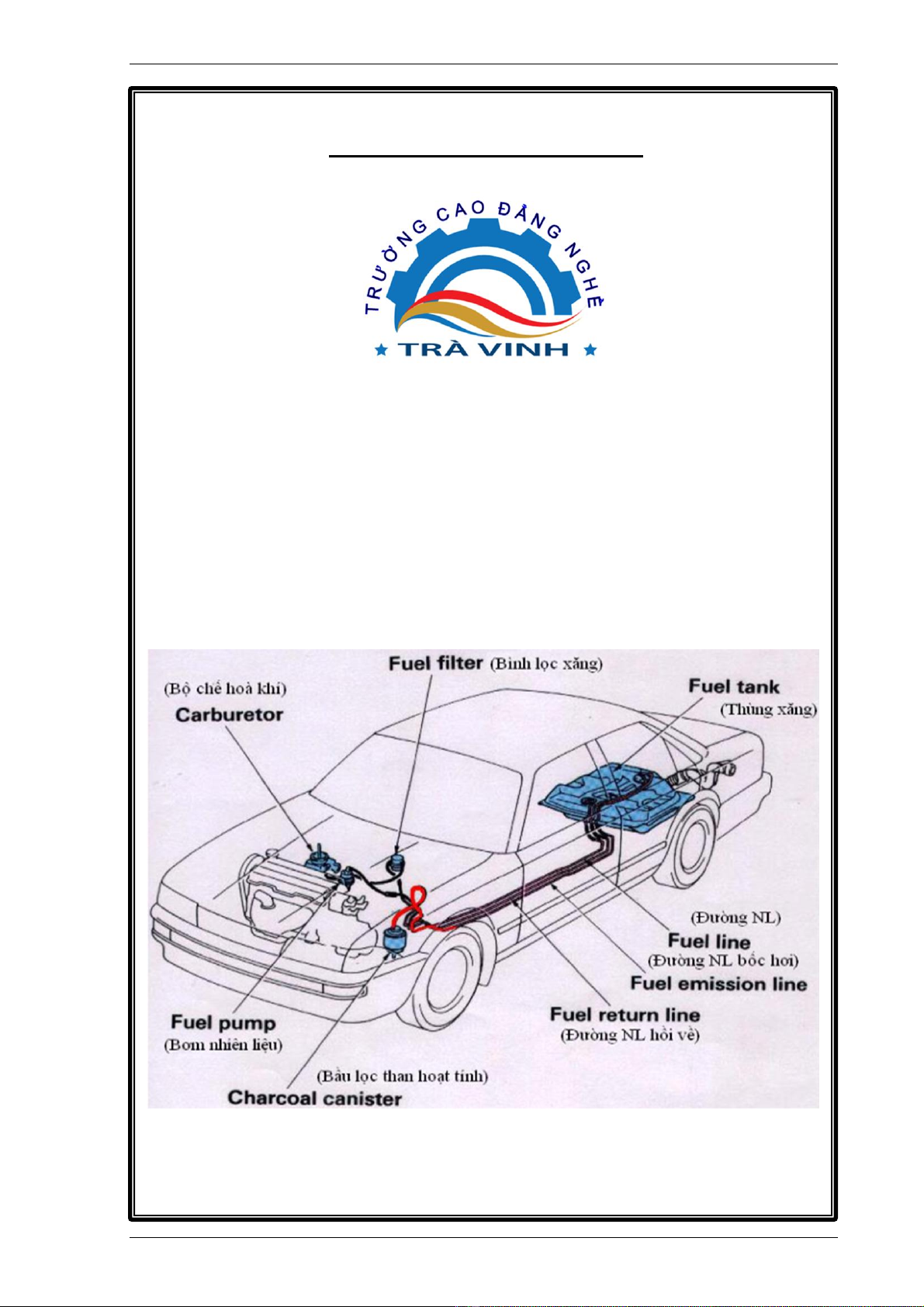 TRƯỜNG CAO ĐẲNG NGHỀ
TRÀ VINH

Fuel filter (Bình lọc xăng)

(Bộ chế hoà khí)
Carburetor

Fuel tank
(Thùng xăng)

(Đường NL)
Fuel line
(Đường NL bốc hơi)
Fuel emission line

Fuel return line
(Đường NL hồi về)

Fuel pump
(Bơm nhiên liệu)

(Bầu lọc than hoạt tính)
Charcoal canister