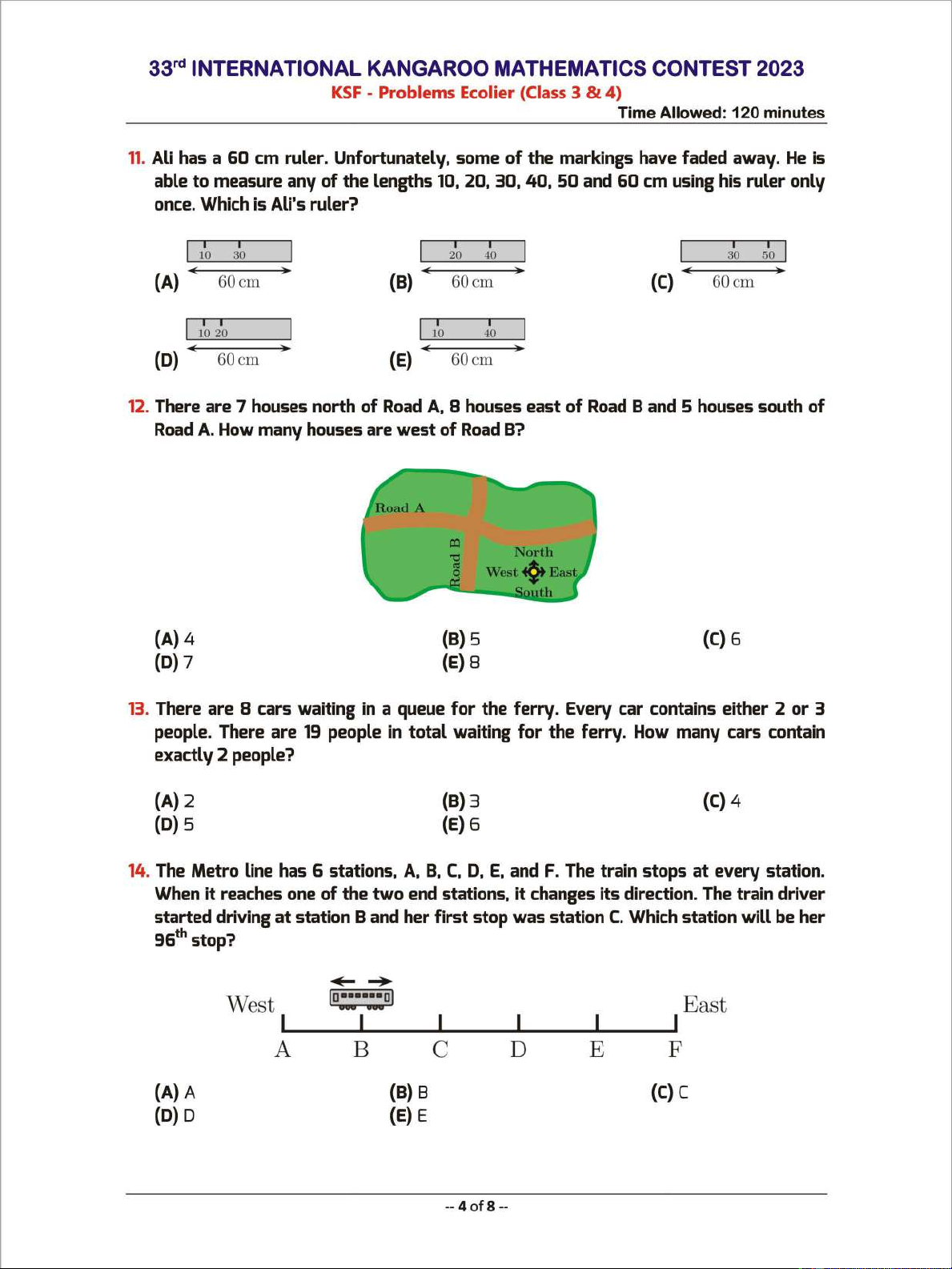 33$^{rd}$ INTERNATIONAL KANGAROO MATHEMATICS CONTEST 2023
KSF - Problems Ecolier (Class 3 & 4)
Time Allowed: 120 minutes

11. Ali has a 60 cm ruler. Unfortunately, some of the markings have faded away. He is able to measure any of the lengths 10, 20, 30, 40, 50 and 60 cm using his ruler only once. Which is Ali's ruler?

(A) 10 30 60 cm
(B) 20 40 60 cm
(C) 30 50 60 cm
(D) 10 20 60 cm
(E) 10 40 60 cm

12. There are 7 houses north of Road A, 8 houses east of Road B and 5 houses south of Road A. How many houses are west of Road B?

Road A
Road B
North
West East
South

(A) 4
(B) 5
(C) 6
(D) 7
(E) 8

13. There are 8 cars waiting in a queue for the ferry. Every car contains either 2 or 3 people. There are 19 people in total waiting for the ferry. How many cars contain exactly 2 people?

(A) 2
(B) 3
(C) 4
(D) 5
(E) 6

14. The Metro line has 6 stations, A, B, C, D, E, and F. The train stops at every station. When it reaches one of the two end stations, it changes its direction. The train driver started driving at station B and her first stop was station C. Which station will be her 96$^{th}$ stop?

West
East
A B C D E F

(A) A
(B) B
(C) C
(D) D
(E) E

-- 4 of 8 --