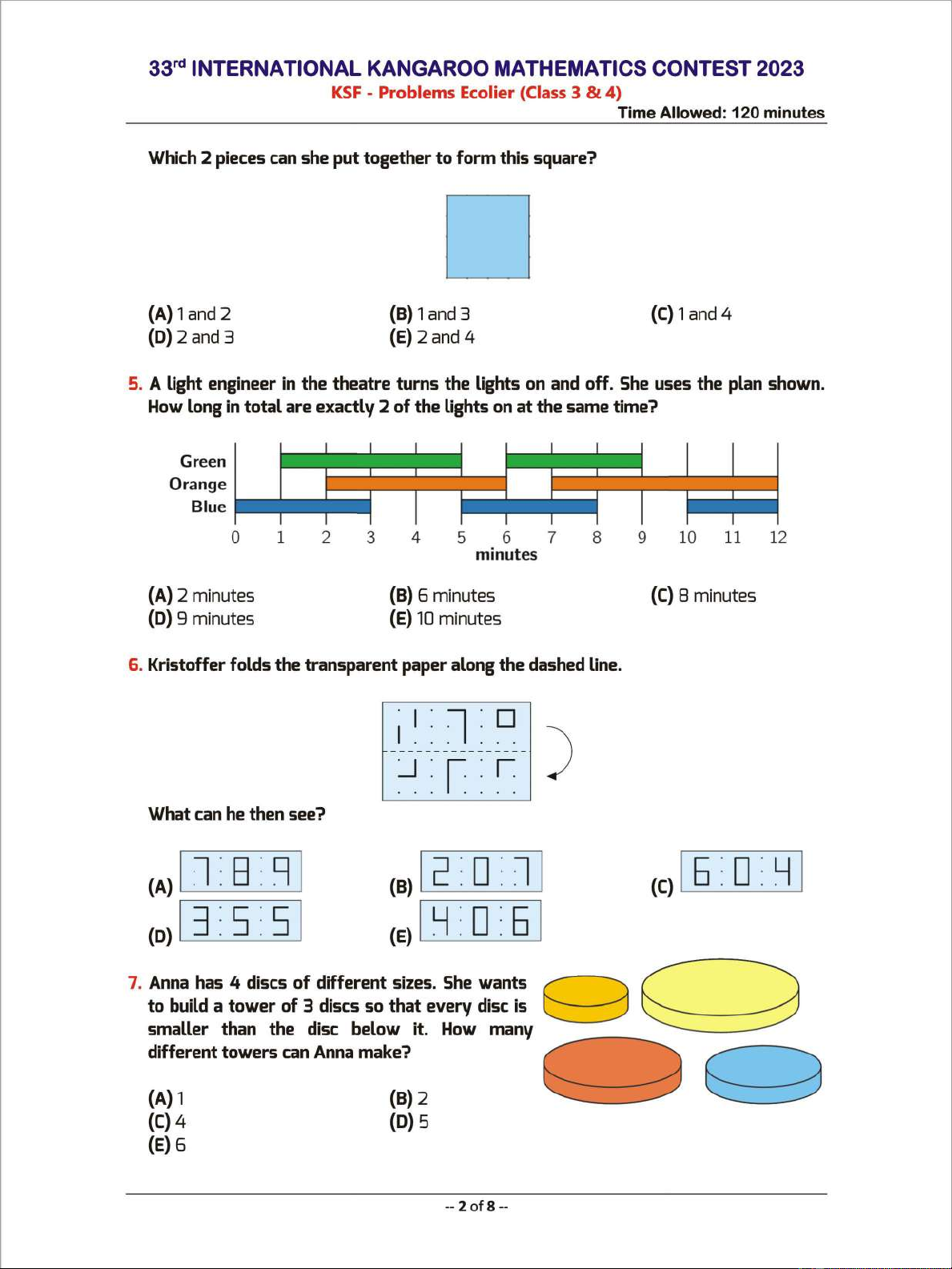 33rd INTERNATIONAL KANGAROO MATHEMATICS CONTEST 2023
KSF - Problems Ecolier (Class 3 & 4)
Time Allowed: 120 minutes

Which 2 pieces can she put together to form this square?

(A) 1 and 2
(B) 1 and 3
(C) 1 and 4
(D) 2 and 3
(E) 2 and 4

5. A light engineer in the theatre turns the lights on and off. She uses the plan shown. How long in total are exactly 2 of the lights on at the same time?

Green
Orange
Blue
0 1 2 3 4 5 6 7 8 9 10 11 12
minutes

(A) 2 minutes
(B) 6 minutes
(C) 8 minutes
(D) 9 minutes
(E) 10 minutes

6. Kristoffer folds the transparent paper along the dashed line.

What can he then see?

(A) 7:8:9
(B) 2:0:7
(C) 6:0:4
(D) 3:5:5
(E) 4:0:6

7. Anna has 4 discs of different sizes. She wants to build a tower of 3 discs so that every disc is smaller than the disc below it. How many different towers can Anna make?

(A) 1
(B) 2
(C) 4
(D) 5
(E) 6

-- 2 of 8 --