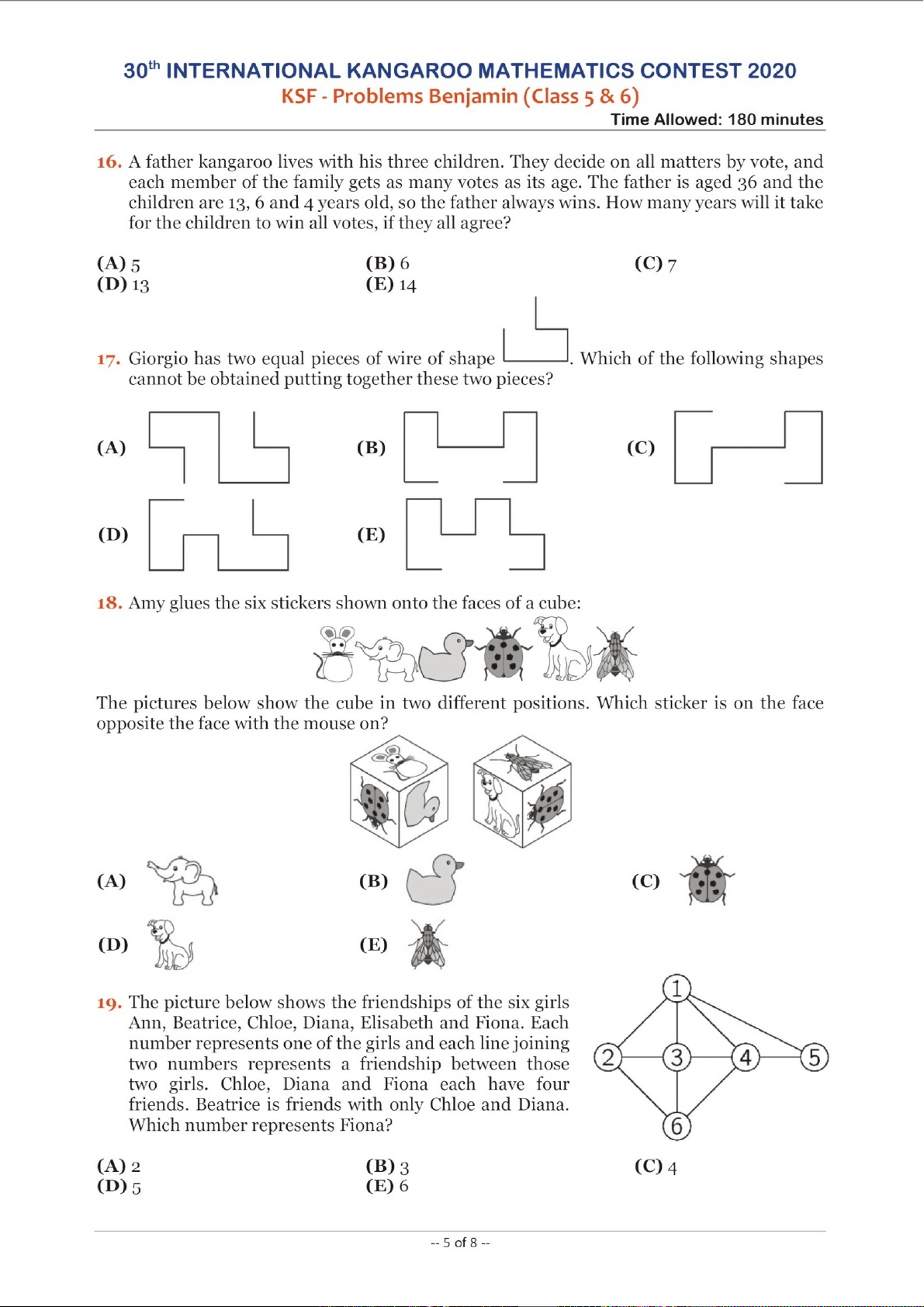 30th INTERNATIONAL KANGAROO MATHEMATICS CONTEST 2020
KSF - Problems Benjamin (Class 5 & 6)
Time Allowed: 180 minutes

16. A father kangaroo lives with his three children. They decide on all matters by vote, and each member of the family gets as many votes as its age. The father is aged 36 and the children are 13, 6 and 4 years old, so the father always wins. How many years will it take for the children to win all votes, if they all agree?

(A) 5
(B) 6
(C) 7
(D) 13
(E) 14

17. Giorgio has two equal pieces of wire of shape . Which of the following shapes cannot be obtained putting together these two pieces?

(A)
(B)
(C)
(D)
(E)

18. Amy glues the six stickers shown onto the faces of a cube:

The pictures below show the cube in two different positions. Which sticker is on the face opposite the face with the mouse on?

(A)
(B)
(C)
(D)
(E)

19. The picture below shows the friendships of the six girls Ann, Beatrice, Chloe, Diana, Elisabeth and Fiona. Each number represents one of the girls and each line joining two numbers represents a friendship between those two girls. Chloe, Diana and Fiona each have four friends. Beatrice is friends with only Chloe and Diana. Which number represents Fiona?

1
2
3
4
5
6

(A) 2
(B) 3
(C) 4
(D) 5
(E) 6

-- 5 of 8 --