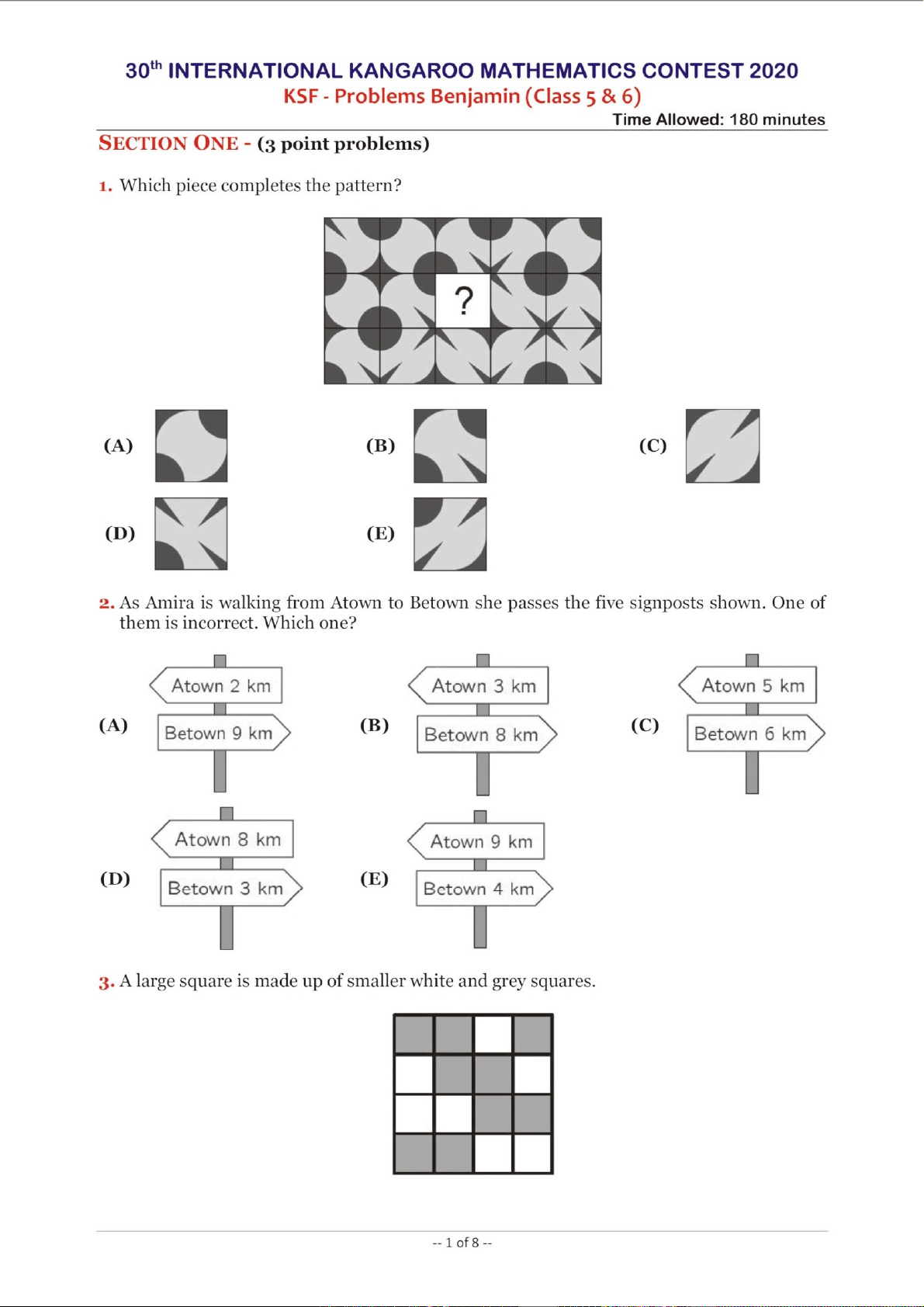 30$^{th}$ INTERNATIONAL KANGAROO MATHEMATICS CONTEST 2020
KSF - Problems Benjamin (Class 5 & 6)
Time Allowed: 180 minutes

SECTION ONE - (3 point problems)

1. Which piece completes the pattern?

?

(A) (B) (C)
(D) (E)

2. As Amira is walking from Atown to Betown she passes the five signposts shown. One of them is incorrect. Which one?

(A) Atown 2 km Betown 9 km
(B) Atown 3 km Betown 8 km
(C) Atown 5 km Betown 6 km
(D) Atown 8 km Betown 3 km
(E) Atown 9 km Betown 4 km

3. A large square is made up of smaller white and grey squares.

-- 1 of 8 --