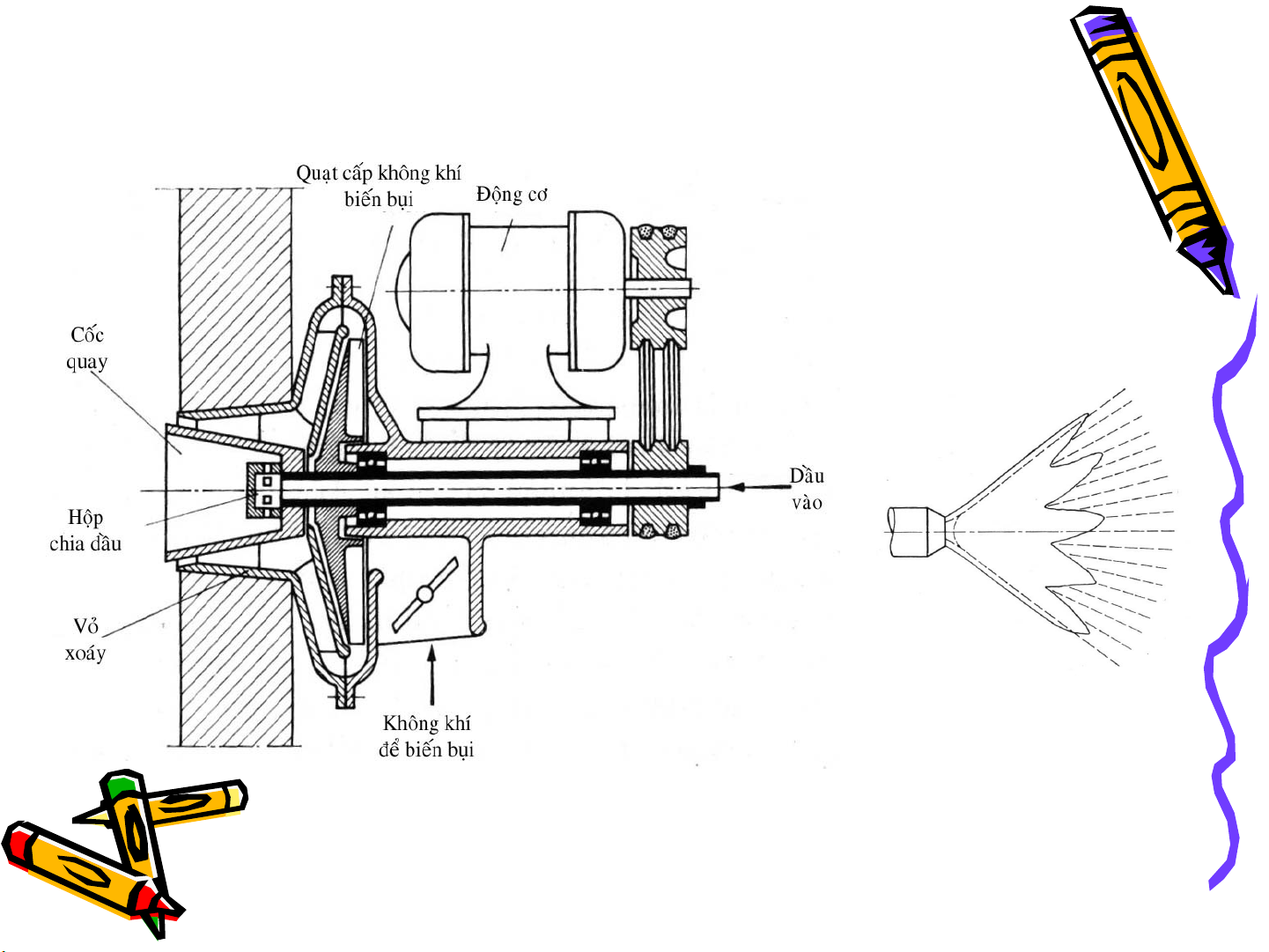 Quạt cấp không khí biến bụi

Động cơ

Cốc quay

Hộp chia dầu

Vỏ xoáy

Dầu vào

Không khí để biến bụi