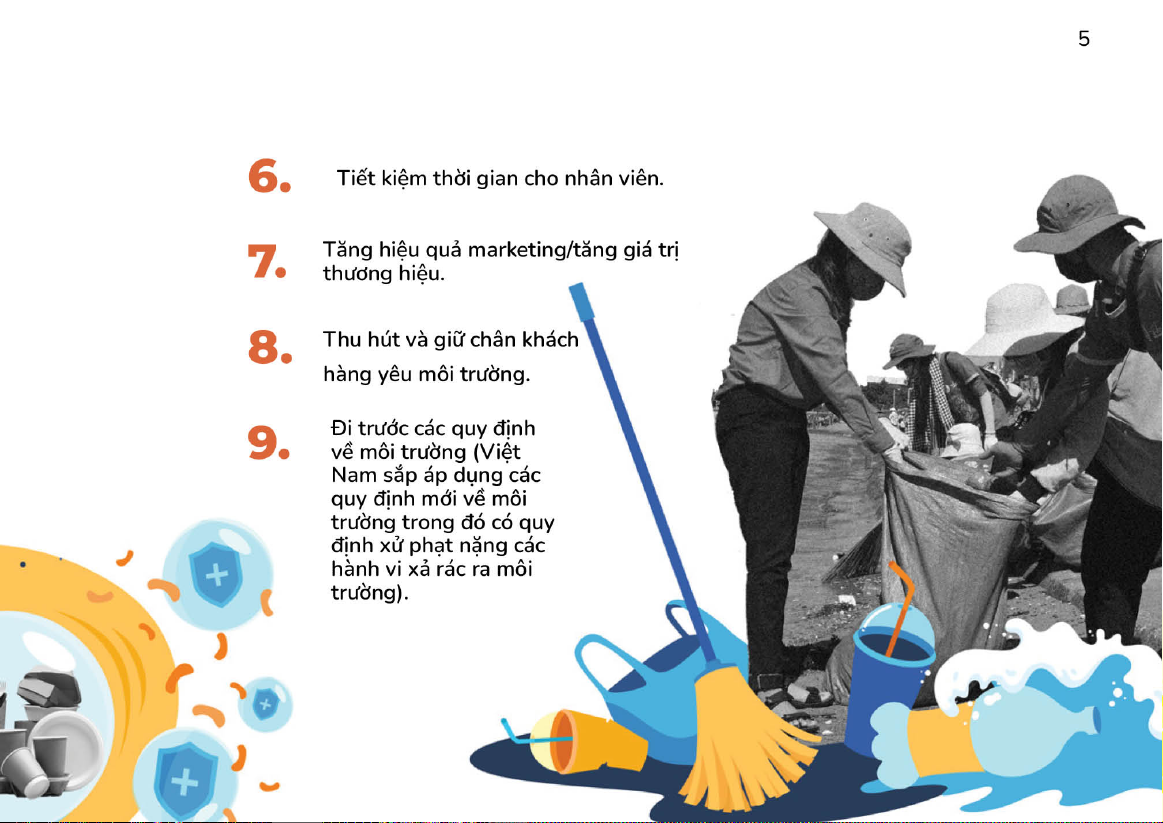 5

6. Tiết kiệm thời gian cho nhân viên.

7. Tăng hiệu quả marketing/tăng giá trị thương hiệu.

8. Thu hút và giữ chân khách hàng yêu môi trường.

9. Đi trước các quy định về môi trường (Việt Nam sắp áp dụng các quy định mới về môi trường trong đó có quy định xử phạt nặng các hành vi xả rác ra môi trường).