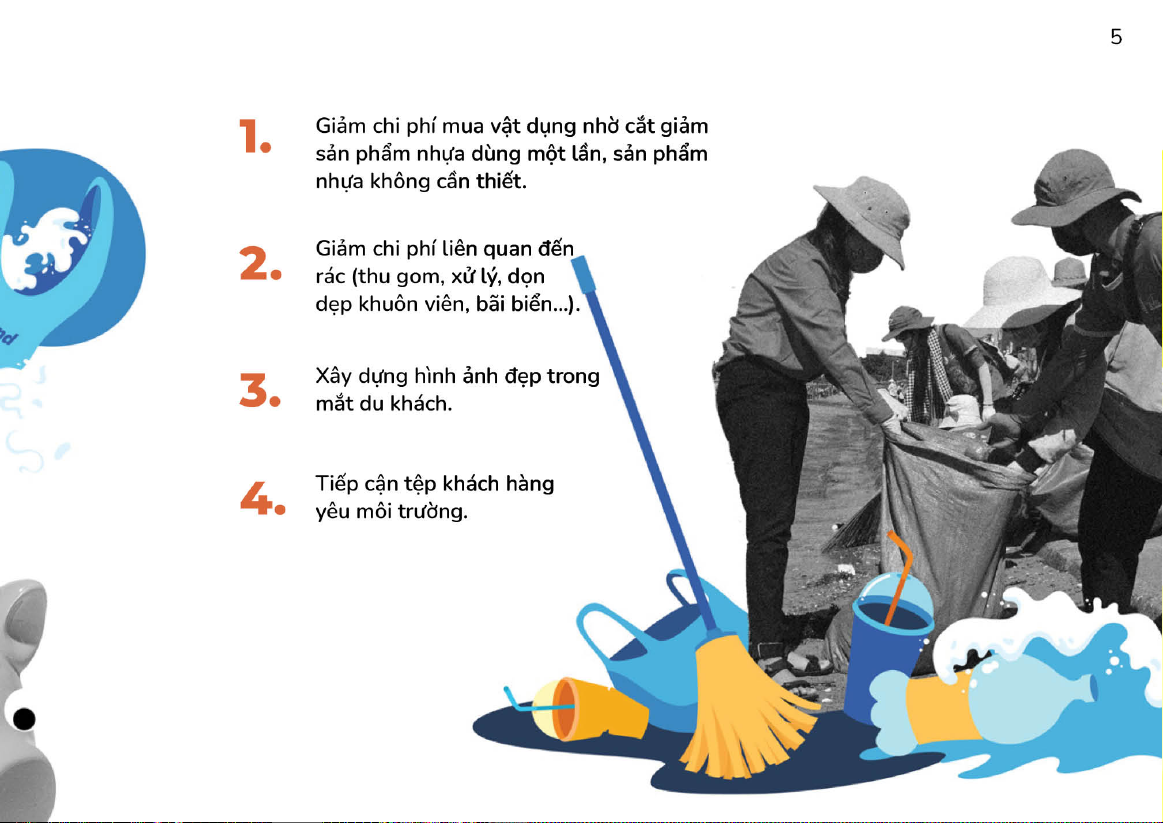 5

1. Giảm chi phí mua vật dụng nhờ cắt giảm sản phẩm nhựa dùng một lần, sản phẩm nhựa không cần thiết.

2. Giảm chi phí liên quan đến rác (thu gom, xử lý, dọn dẹp khuôn viên, bãi biển...).

3. Xây dựng hình ảnh đẹp trong mắt du khách.

4. Tiếp cận tệp khách hàng yêu môi trường.