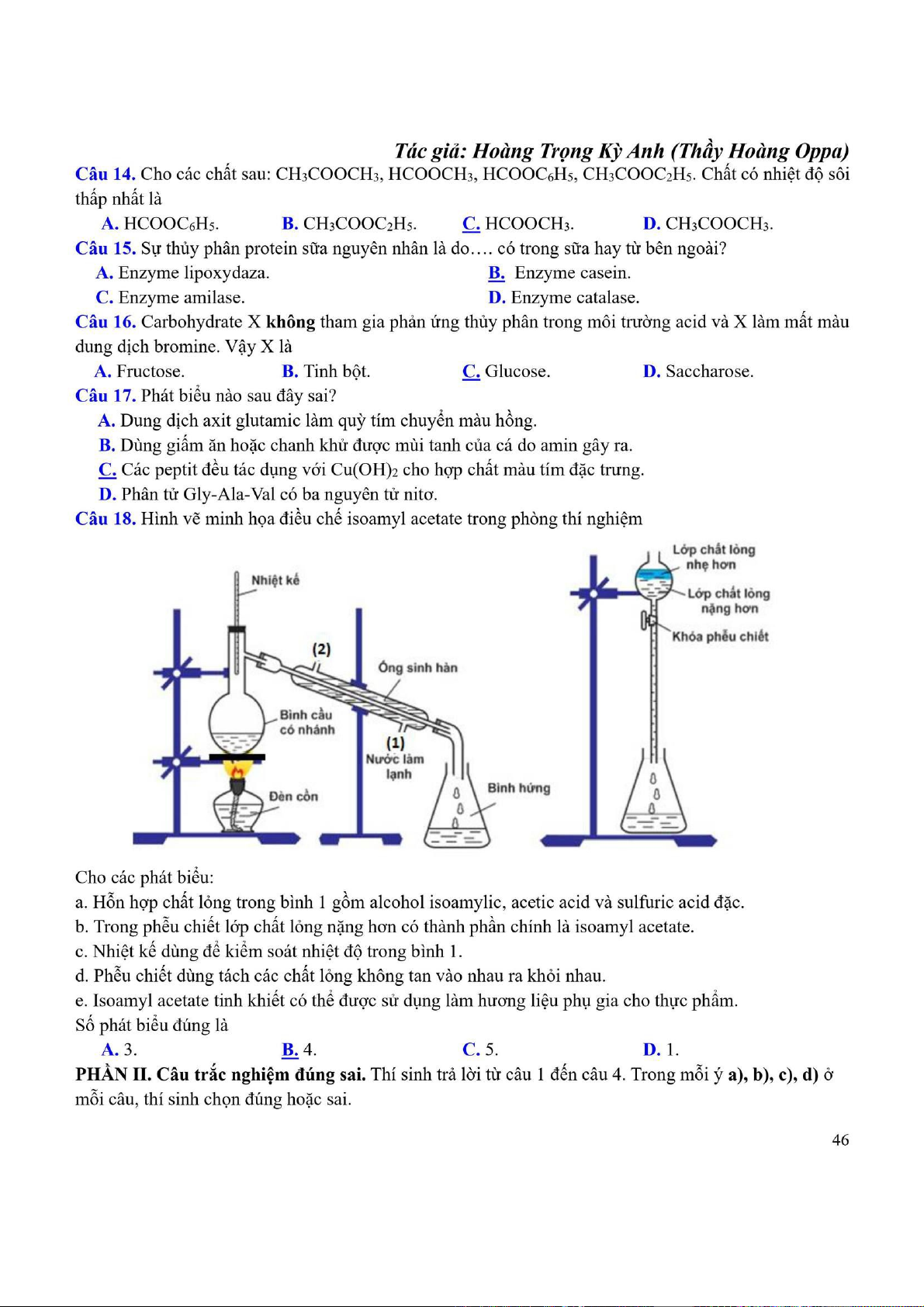 Tác giả: Hoàng Trọng Kỳ Anh (Thầy Hoàng Oppa)

Câu 14. Cho các chất sau: $CH_3COOCH_3$, $HCOOCH_3$, $HCOOC_6H_5$, $CH_3COOC_2H_5$. Chất có nhiệt độ sôi thấp nhất là

A. $HCOOC_6H_5$.
B. $CH_3COOC_2H_5$.
C. $HCOOCH_3$.
D. $CH_3COOCH_3$.

Câu 15. Sự thủy phân protein sữa nguyên nhân là do.... có trong sữa hay từ bên ngoài?

A. Enzyme lipoxydaza.
B. Enzyme casein.
C. Enzyme amilase.
D. Enzyme catalase.

Câu 16. Carbohydrate X không tham gia phản ứng thủy phân trong môi trường acid và X làm mất màu dung dịch bromine. Vậy X là

A. Fructose.
B. Tinh bột.
C. Glucose.
D. Saccharose.

Câu 17. Phát biểu nào sau đây sai?

A. Dung dịch axit glutamic làm quỳ tím chuyển màu hồng.
B. Dùng giấm ăn hoặc chanh khử được mùi tanh của cá do amin gây ra.
C. Các peptit đều tác dụng với $Cu(OH)_2$ cho hợp chất màu tím đặc trưng.
D. Phân tử Gly-Ala-Val có ba nguyên tử nitơ.

Câu 18. Hình vẽ minh họa điều chế isoamyl acetate trong phòng thí nghiệm

Nhiệt kế
(2)
Ống sinh hàn
Bình cầu có nhánh
(1)
Nước làm lạnh
Đèn cồn
Bình hứng
Lớp chất lỏng nhẹ hơn
Lớp chất lỏng nặng hơn
Khóa phễu chiết

Cho các phát biểu:
a. Hỗn hợp chất lỏng trong bình 1 gồm alcohol isoamylic, acetic acid và sulfuric acid đặc.
b. Trong phễu chiết lớp chất lỏng nặng hơn có thành phần chính là isoamyl acetate.
c. Nhiệt kế dùng để kiểm soát nhiệt độ trong bình 1.
d. Phễu chiết dùng tách các chất lỏng không tan vào nhau ra khỏi nhau.
e. Isoamyl acetate tinh khiết có thể được sử dụng làm hương liệu phụ gia cho thực phẩm.
Số phát biểu đúng là

A. 3.
B. 4.
C. 5.
D. 1.

PHẦN II. Câu trắc nghiệm đúng sai. Thí sinh trả lời từ câu 1 đến câu 4. Trong mỗi ý a), b), c), d) ở mỗi câu, thí sinh chọn đúng hoặc sai.

46