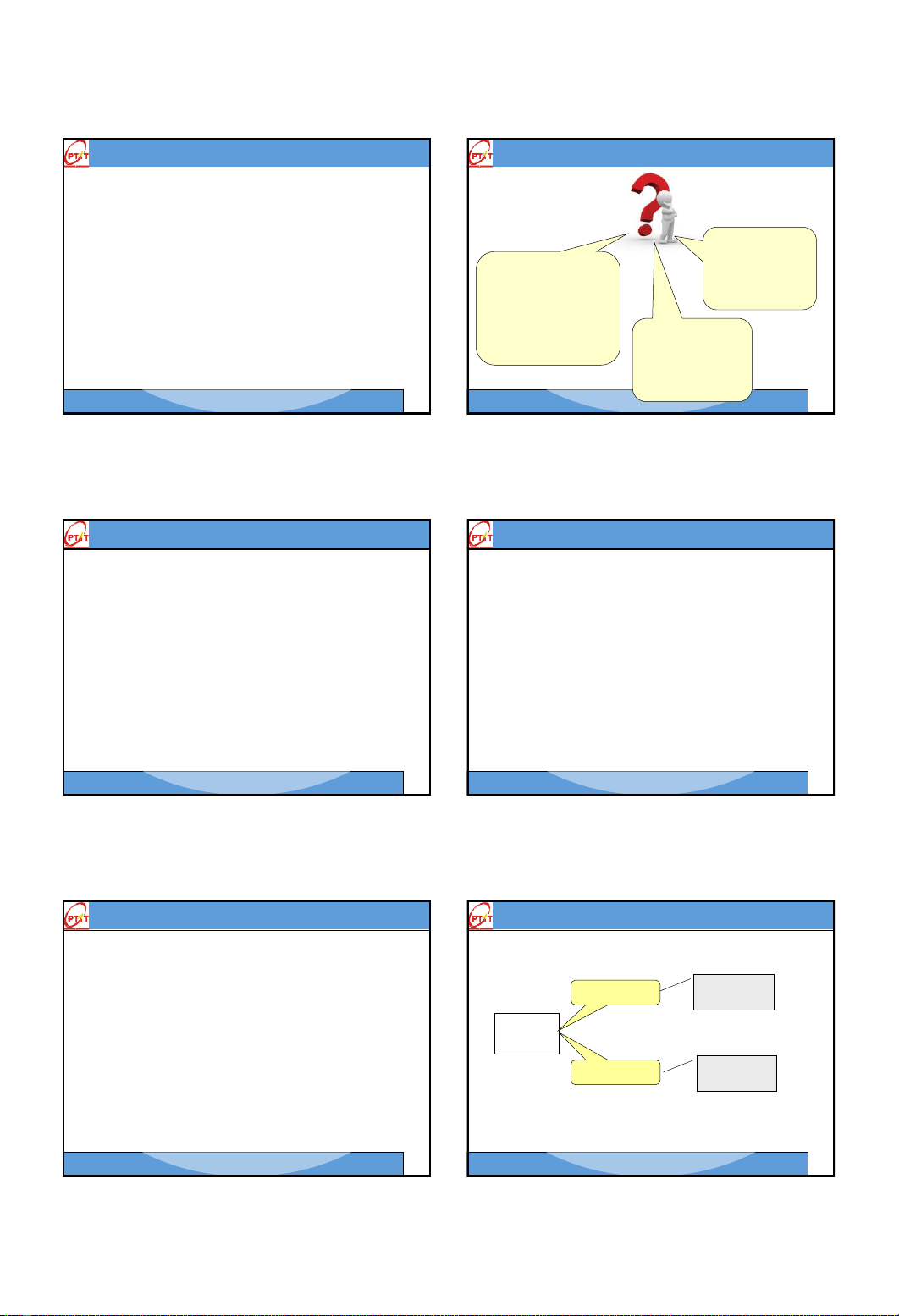 PTIT

PTIT

PTIT

PTIT

PTIT

PTIT