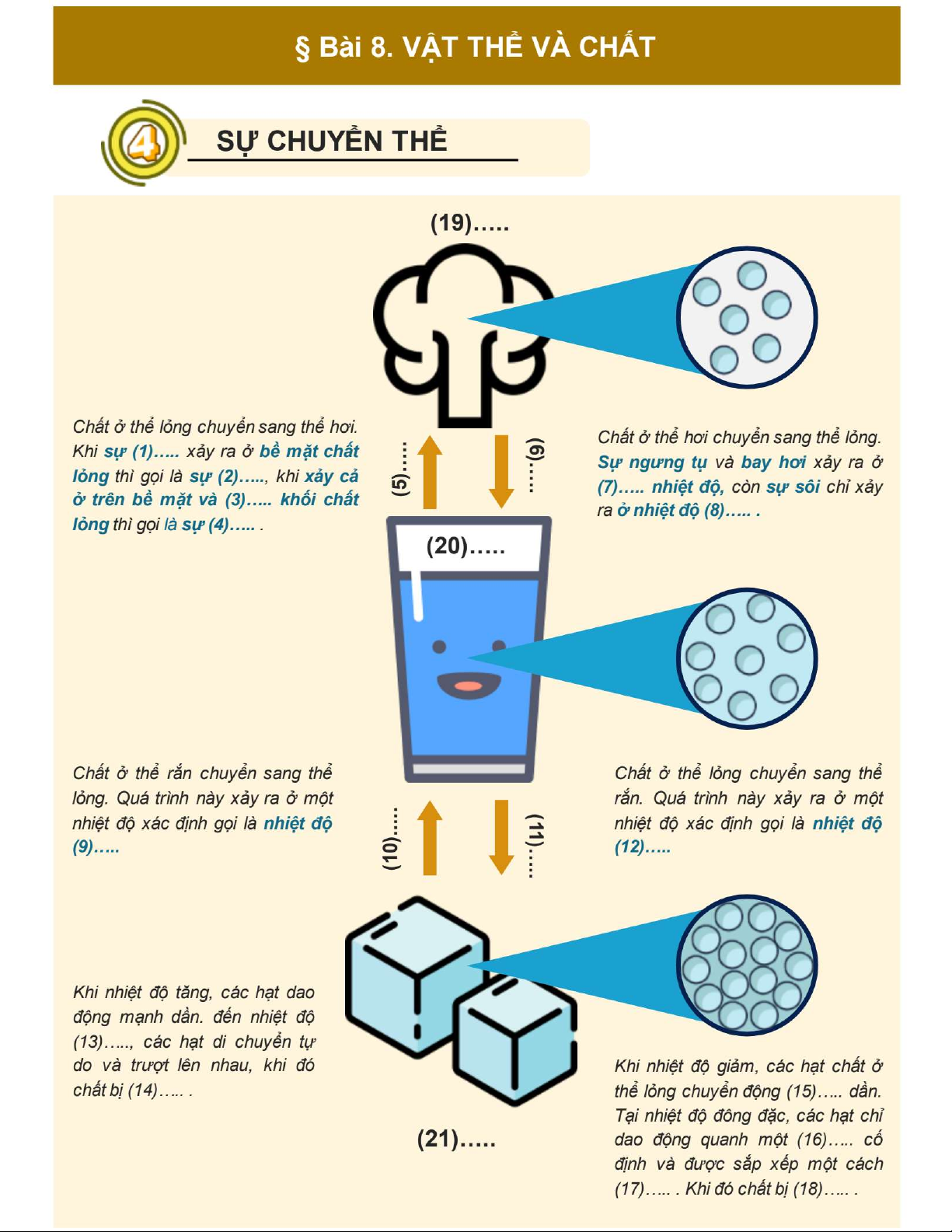 § Bài 8. VẬT THỂ VÀ CHẤT

4 SỰ CHUYỂN THỂ

(19).....

Chất ở thể lỏng chuyển sang thể hơi. Khi sự (1)..... xảy ra ở bề mặt chất lỏng thì gọi là sự (2)....., khi xảy cả ở trên bề mặt và (3)..... khối chất lỏng thì gọi là sự (4)..... .

(5).....

(6).....

Chất ở thể hơi chuyển sang thể lỏng. Sự ngưng tụ và bay hơi xảy ra ở (7)..... nhiệt độ, còn sự sôi chỉ xảy ra ở nhiệt độ (8)..... .

(20).....

Chất ở thể rắn chuyển sang thể lỏng. Quá trình này xảy ra ở một nhiệt độ xác định gọi là nhiệt độ (9).....

(10).....

(11).....

Chất ở thể lỏng chuyển sang thể rắn. Quá trình này xảy ra ở một nhiệt độ xác định gọi là nhiệt độ (12).....

Khi nhiệt độ tăng, các hạt dao động mạnh dần. đến nhiệt độ (13)....., các hạt di chuyển tự do và trượt lên nhau, khi đó chất bị (14)..... .

(21).....

Khi nhiệt độ giảm, các hạt chất ở thể lỏng chuyển động (15)..... dần. Tại nhiệt độ đông đặc, các hạt chỉ dao động quanh một (16)..... cố định và được sắp xếp một cách (17)..... . Khi đó chất bị (18)..... .