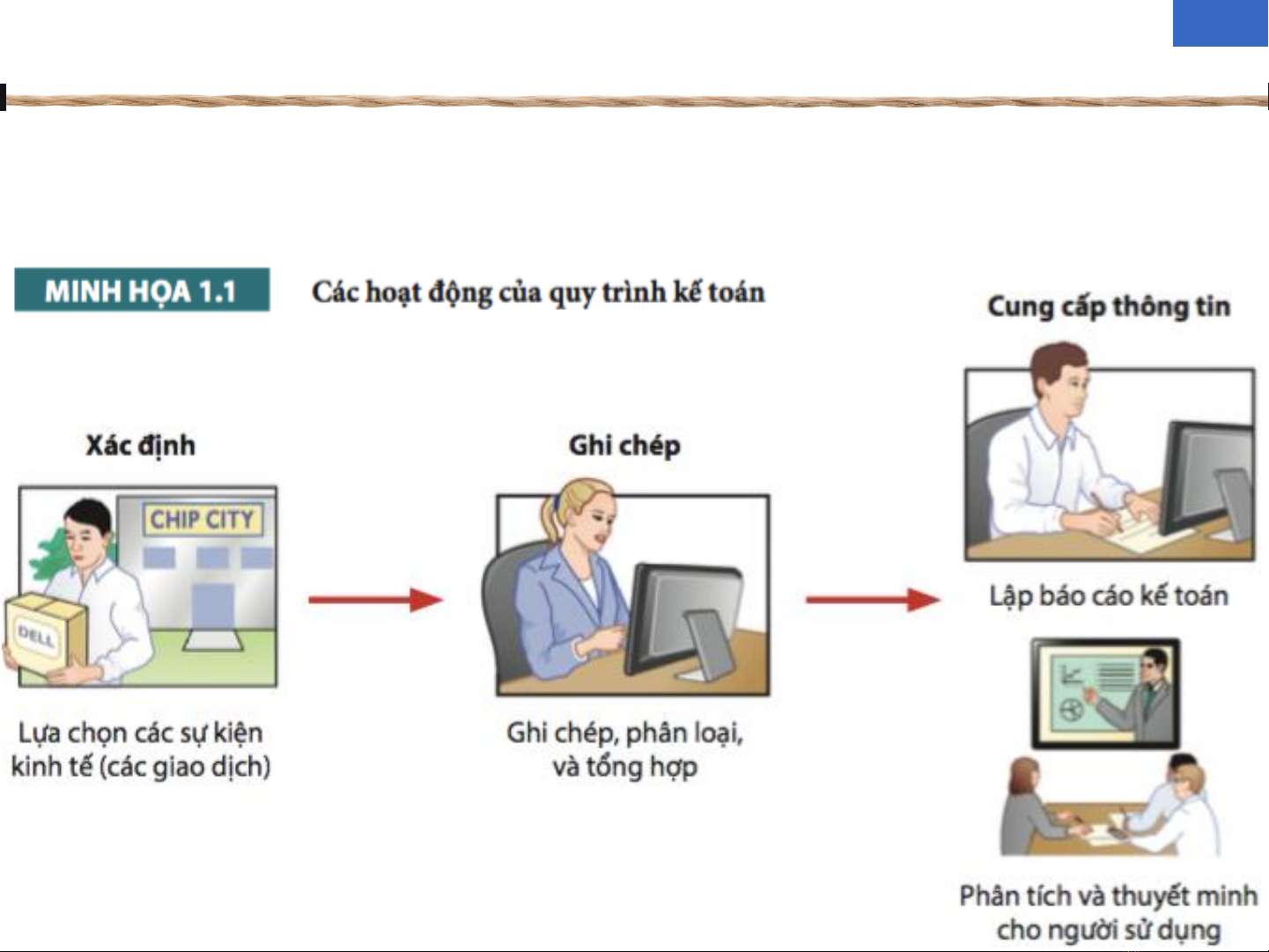 MINH HỌA 1.1 Các hoạt động của quy trình kế toán

Xác định

CHIP CITY

DELL

Lựa chọn các sự kiện kinh tế (các giao dịch)

Ghi chép

Ghi chép, phân loại, và tổng hợp

Cung cấp thông tin

Lập báo cáo kế toán

Phân tích và thuyết minh cho người sử dụng