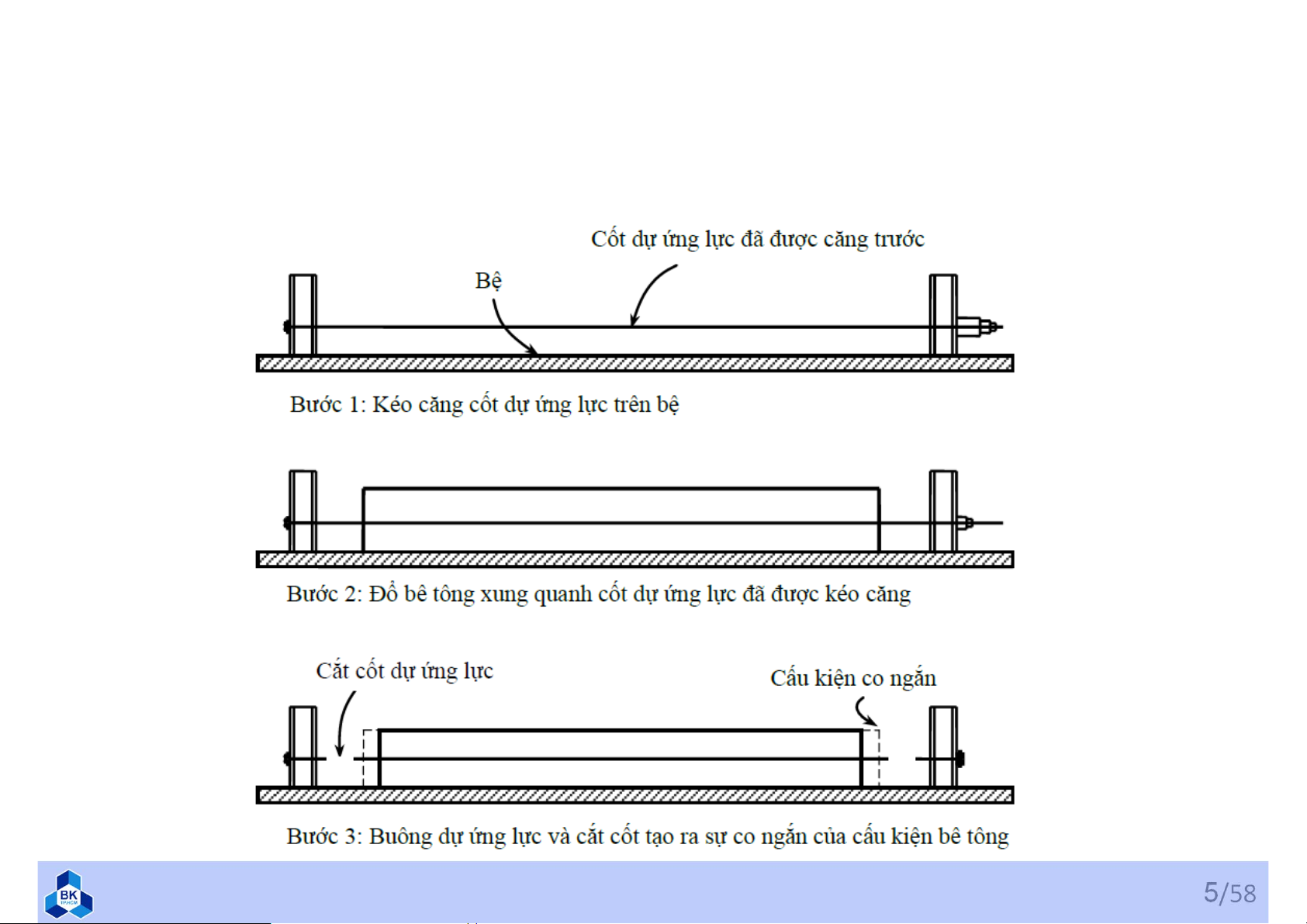 Cốt dự ứng lực đã được căng trước

Bệ

Bước 1: Kéo căng cốt dự ứng lực trên bệ

Bước 2: Đổ bê tông xung quanh cốt dự ứng lực đã được kéo căng

Cắt cốt dự ứng lực

Cấu kiện co ngắn

Bước 3: Buông dự ứng lực và cắt cốt tạo ra sự co ngắn của cấu kiện bê tông

BK TP.HCM

5/58