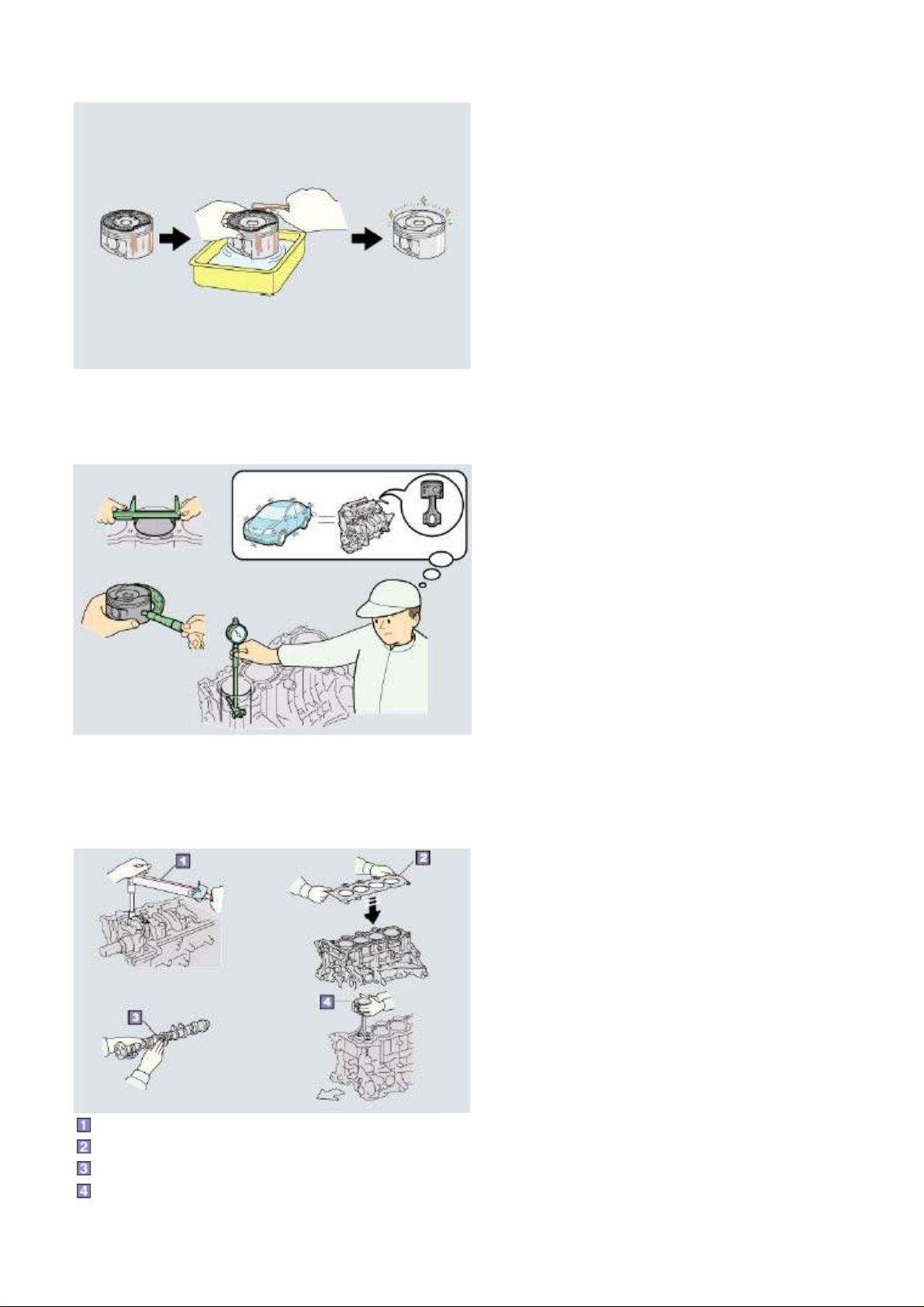 1

2

3

4

1

2

3

4