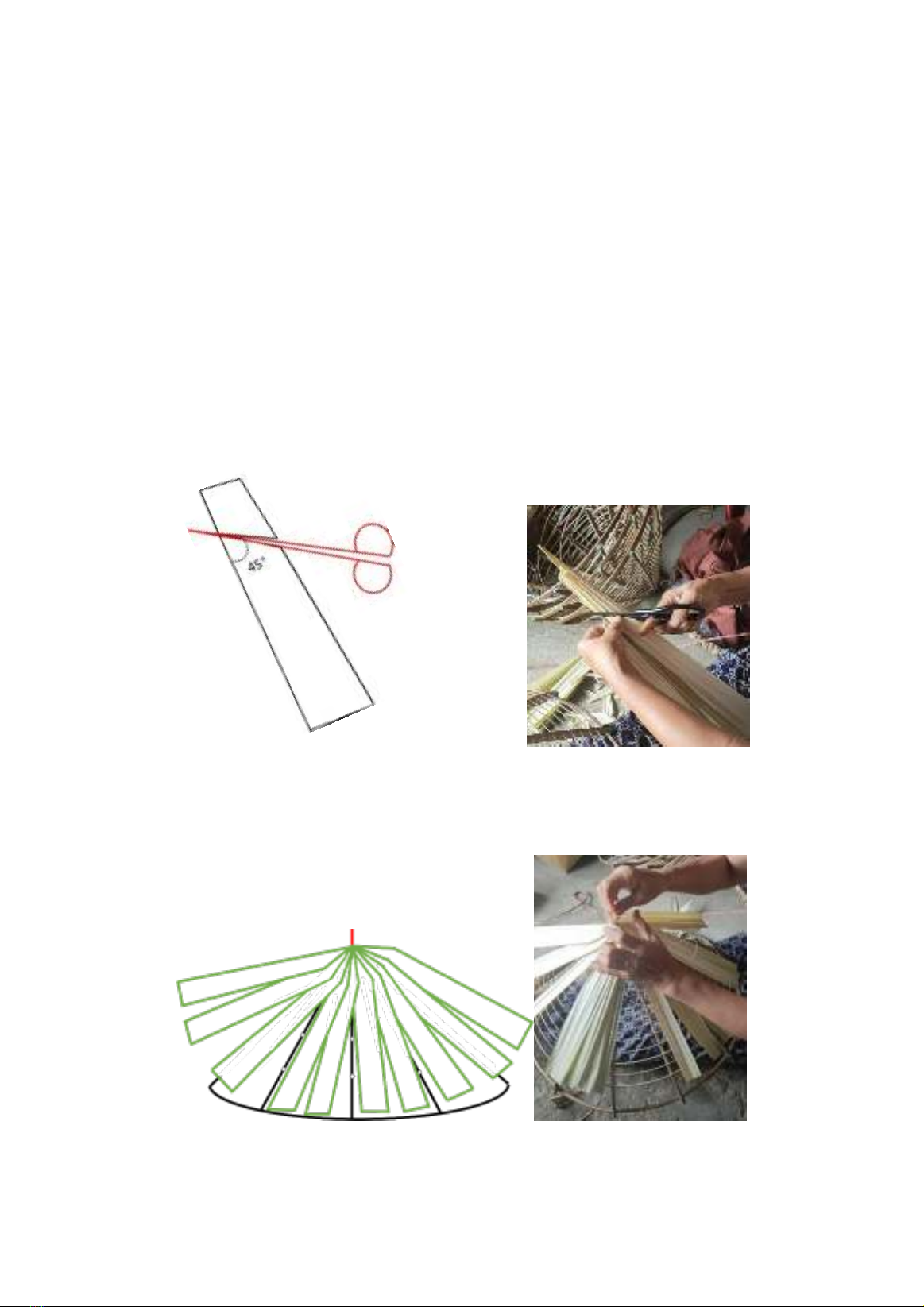 45°