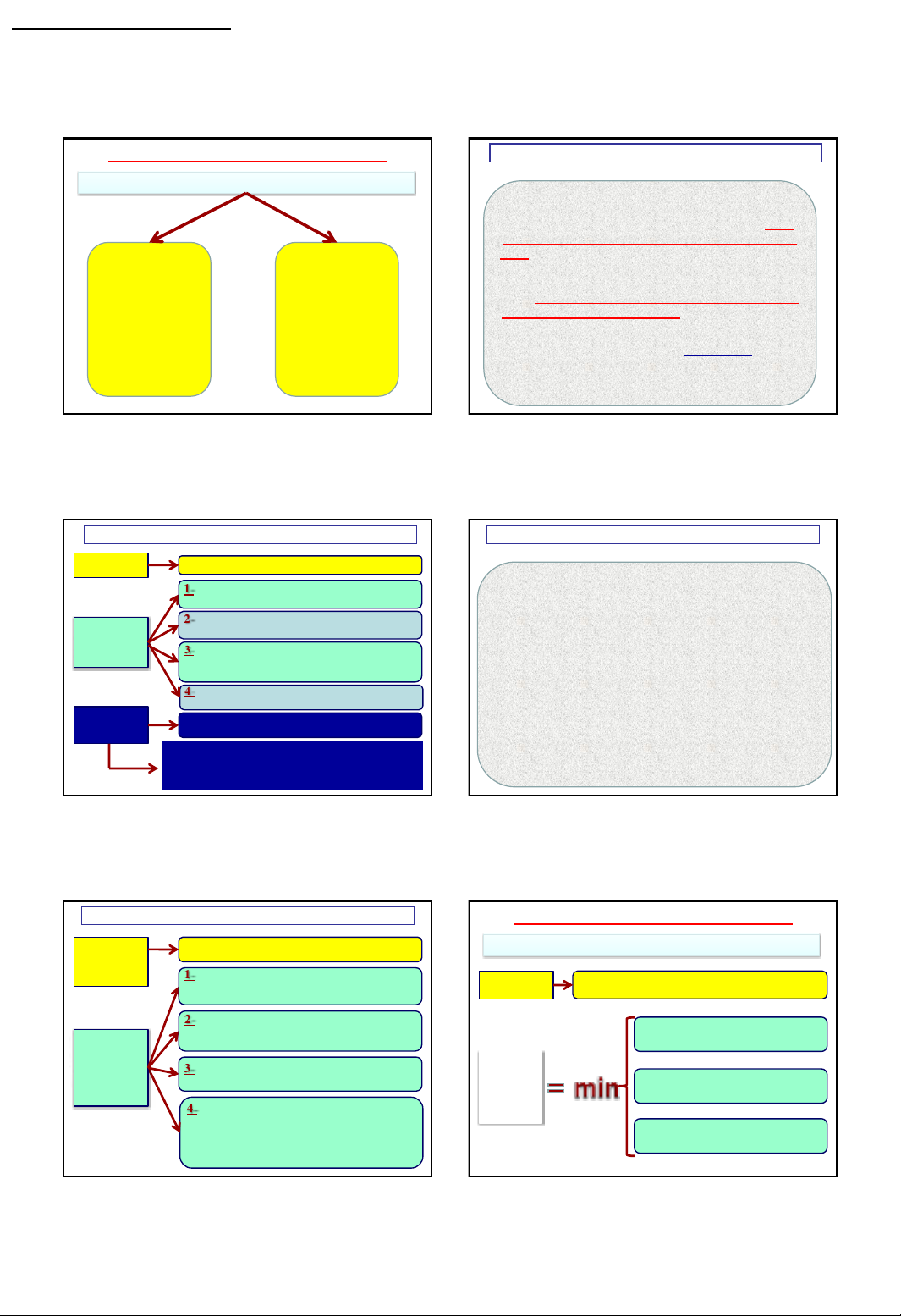 1-

2-

3-

4-

1-

2-

3-

4-

= min