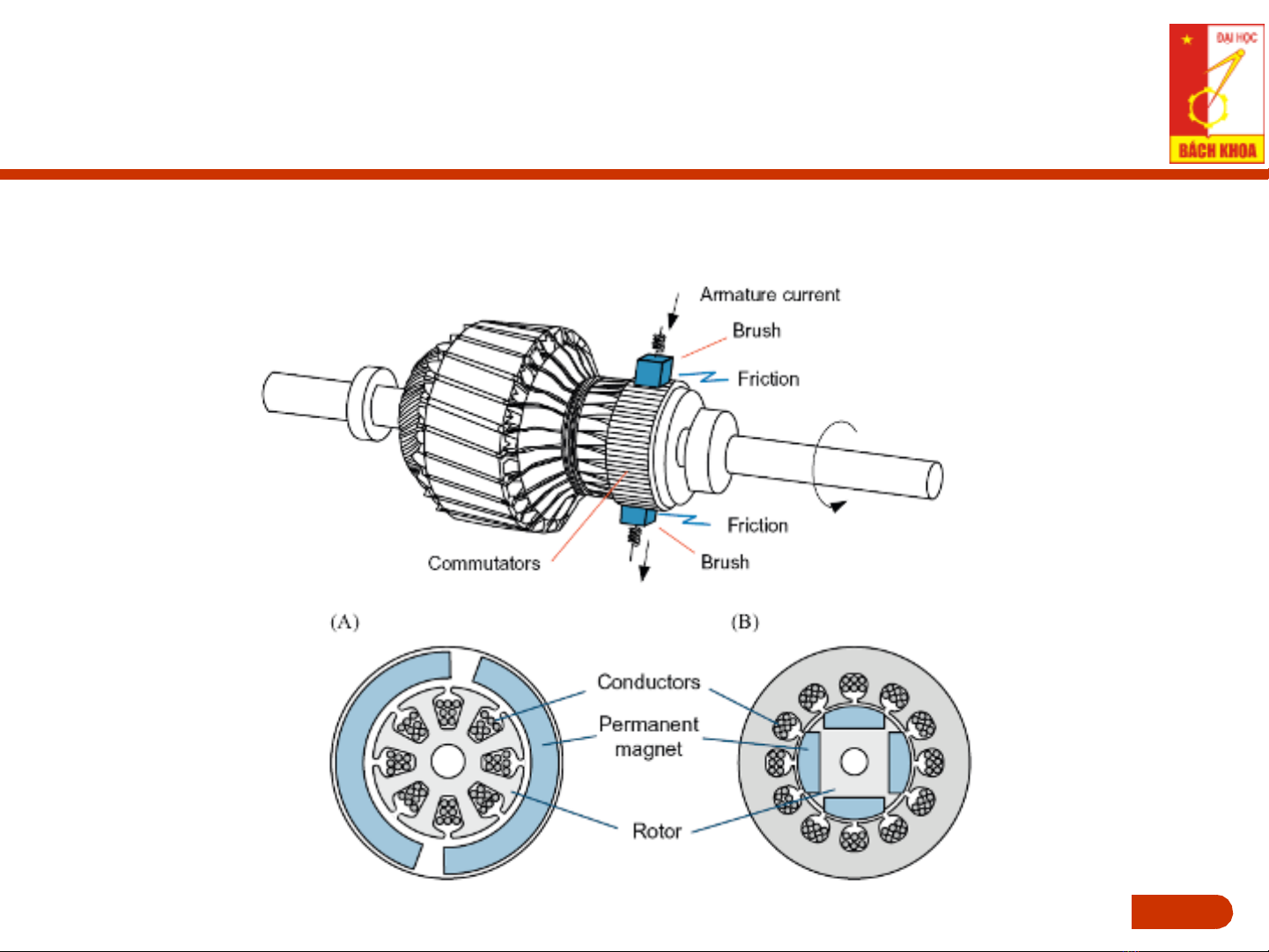 ĐẠI HỌC
BÁCH KHOA

Armature current
Brush
Friction
Friction
Brush
Commutators

(A)
(B)

Conductors
Permanent magnet
Rotor