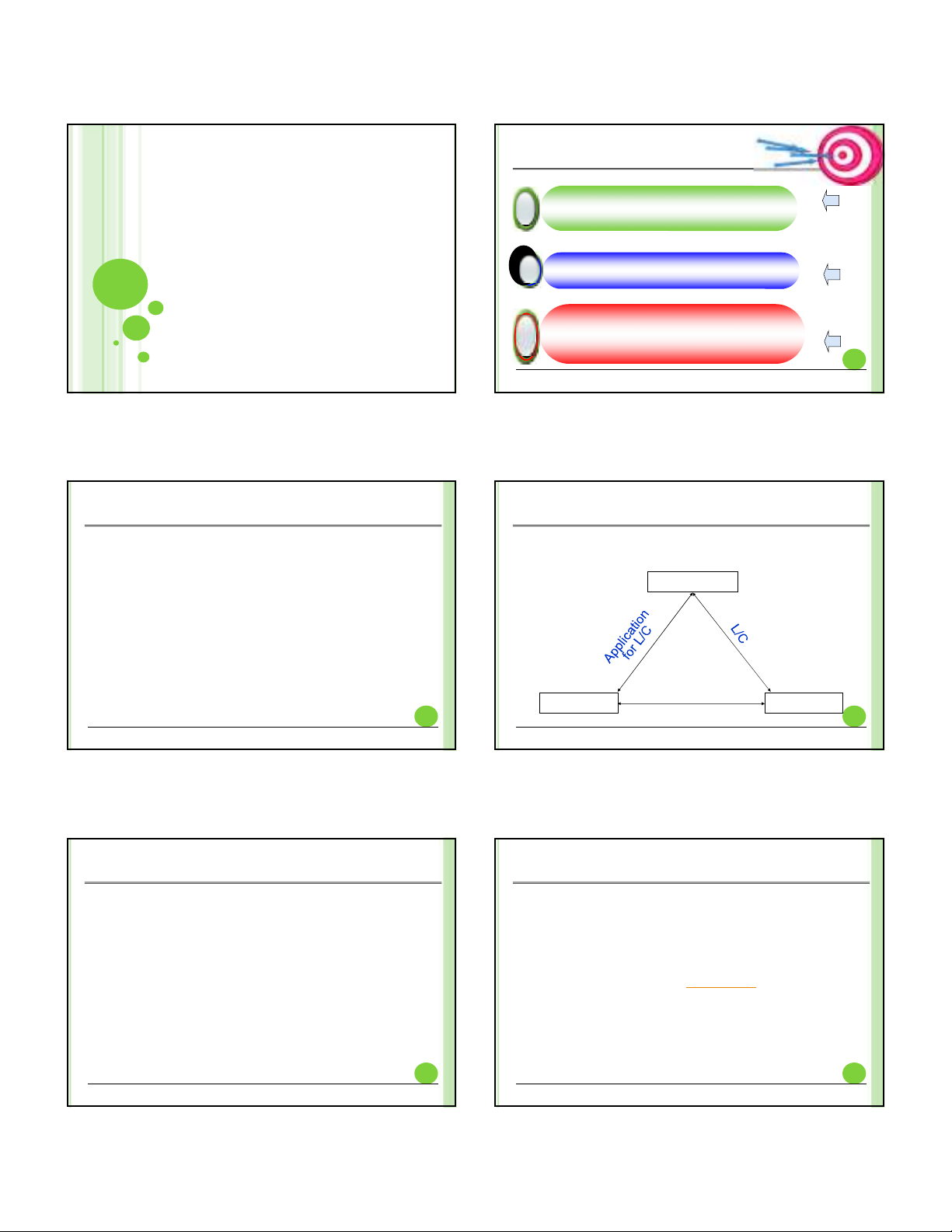 Application for L/C

L/C