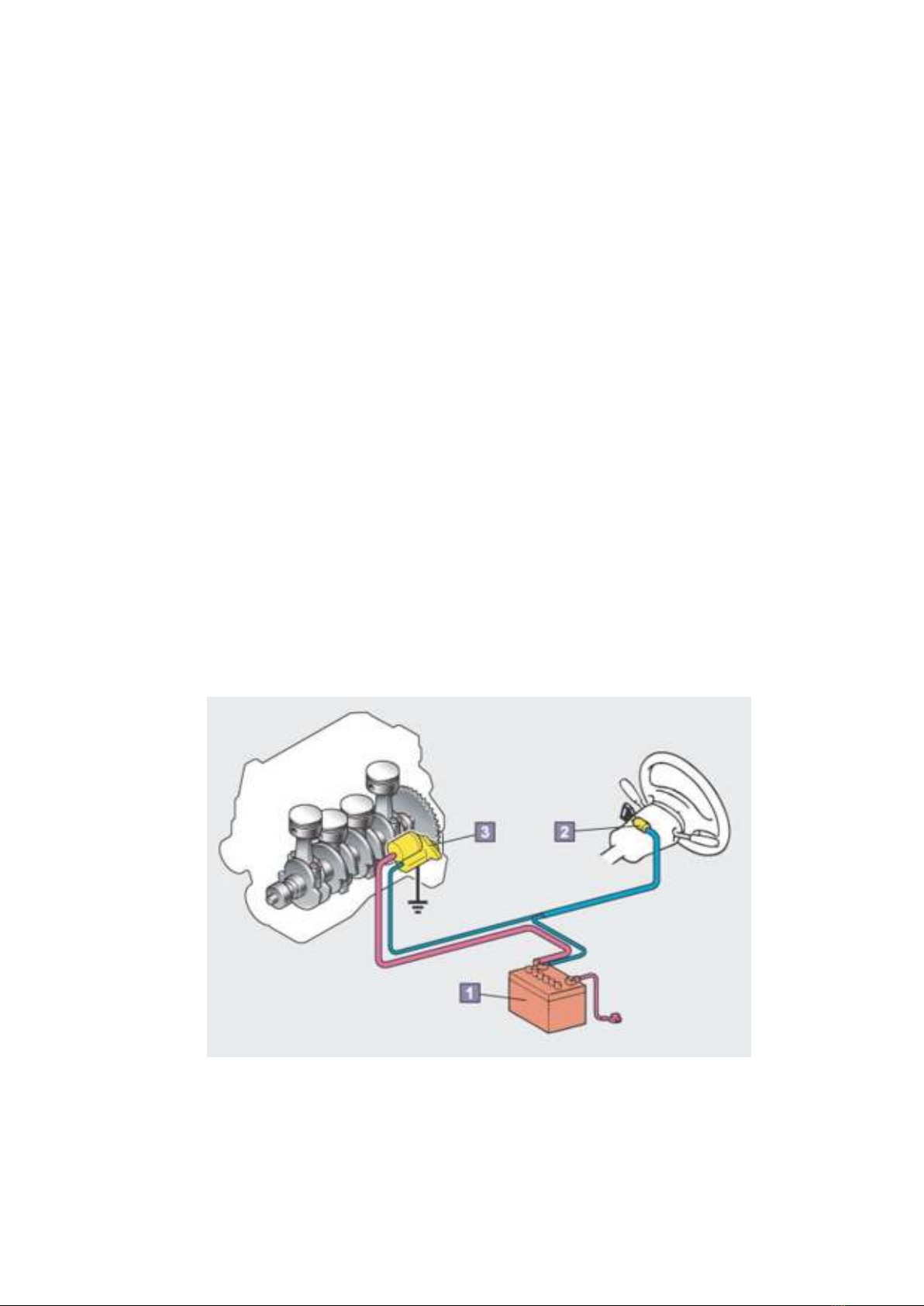 3
2
1