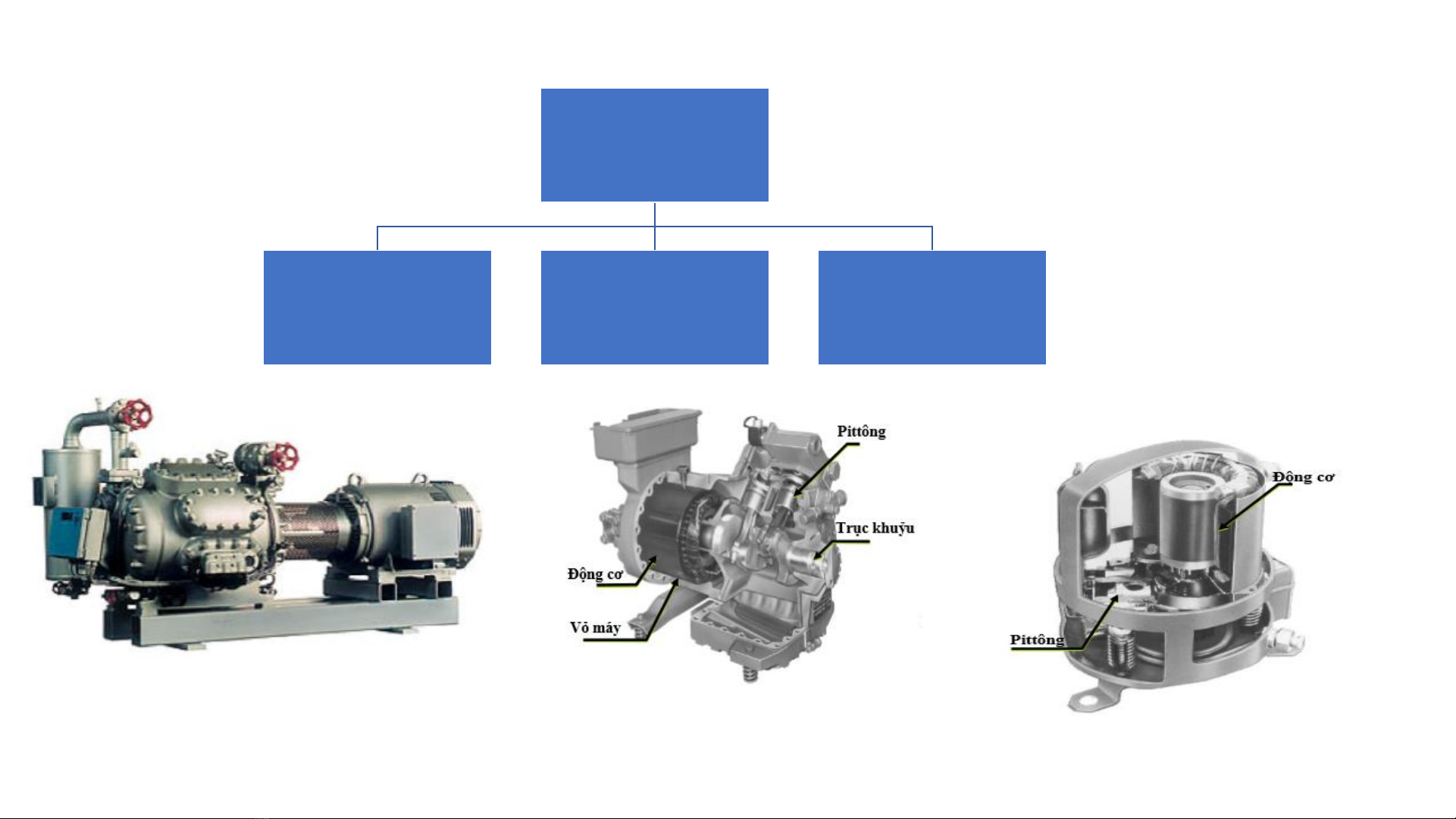 Pittông

Trục khuỷu

Động cơ

Vỏ máy

Động cơ

Pittông