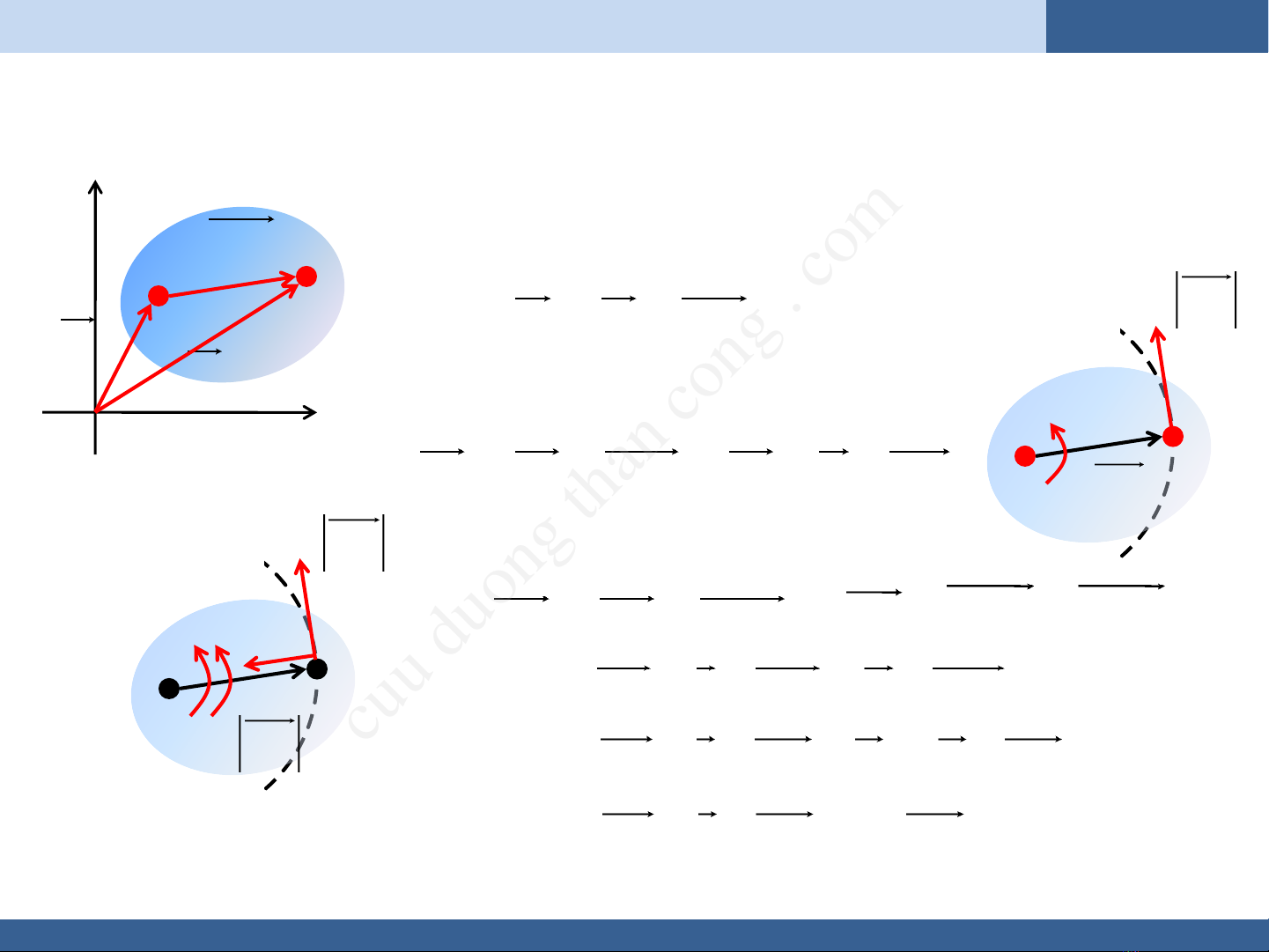 cuu duong than cong . com