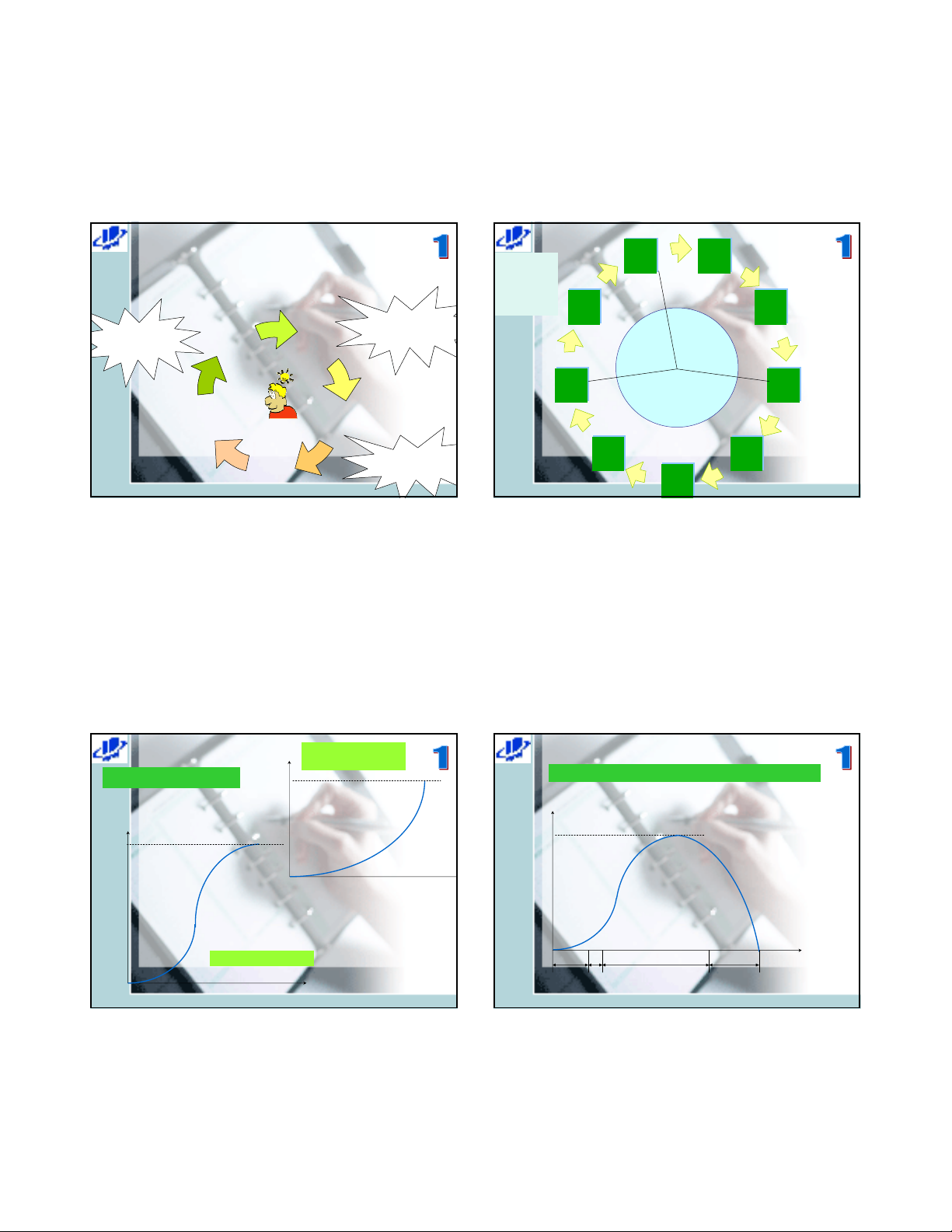 1

1

1

1