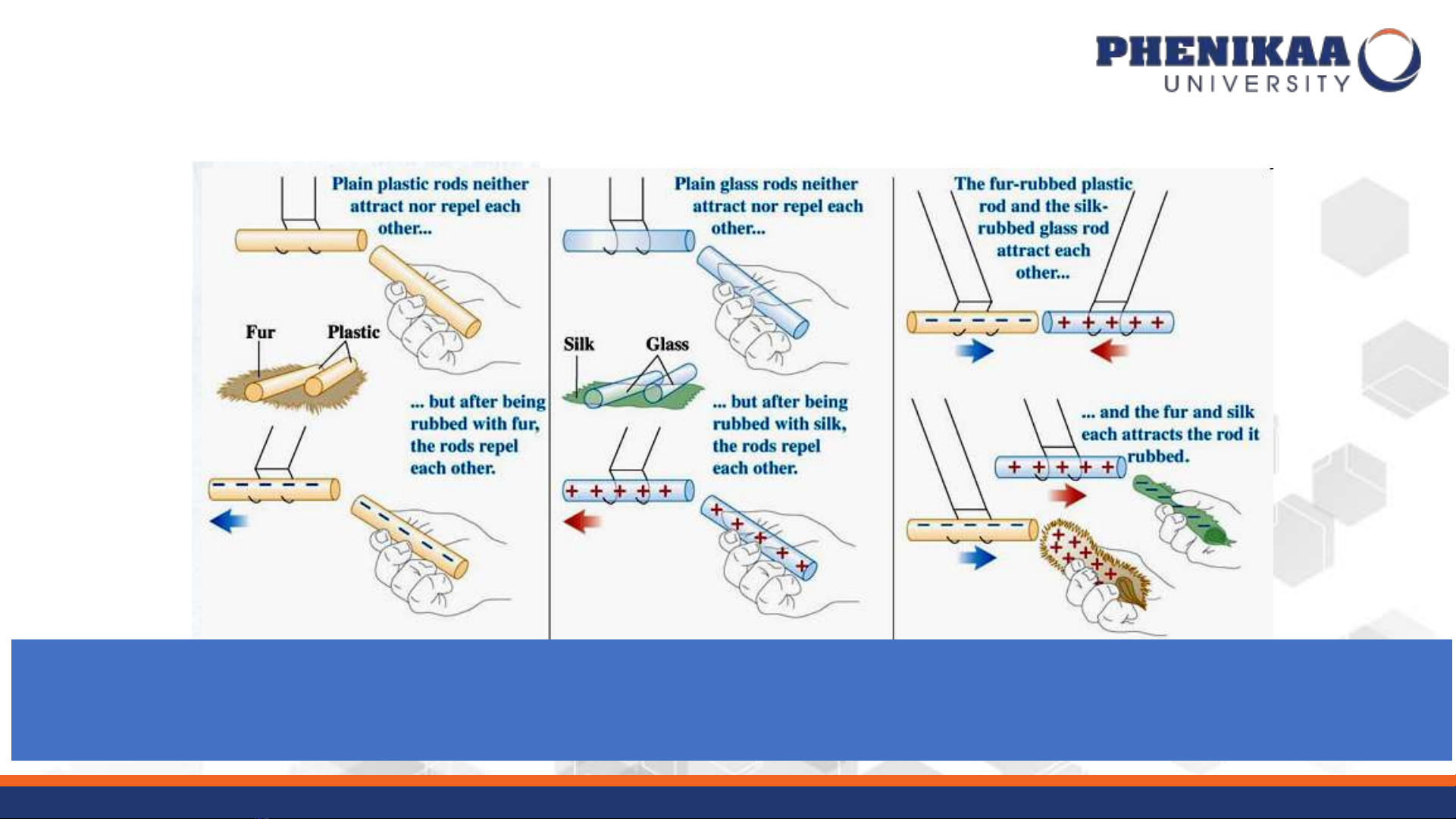 PHENIKAA UNIVERSITY

Plain plastic rods neither attract nor repel each other...

Fur

Plastic

... but after being rubbed with fur, the rods repel each other.

Plain glass rods neither attract nor repel each other...

Silk

Glass

... but after being rubbed with silk, the rods repel each other.

The fur-rubbed plastic rod and the silk-rubbed glass rod attract each other...

... and the fur and silk each attracts the rod it rubbed.