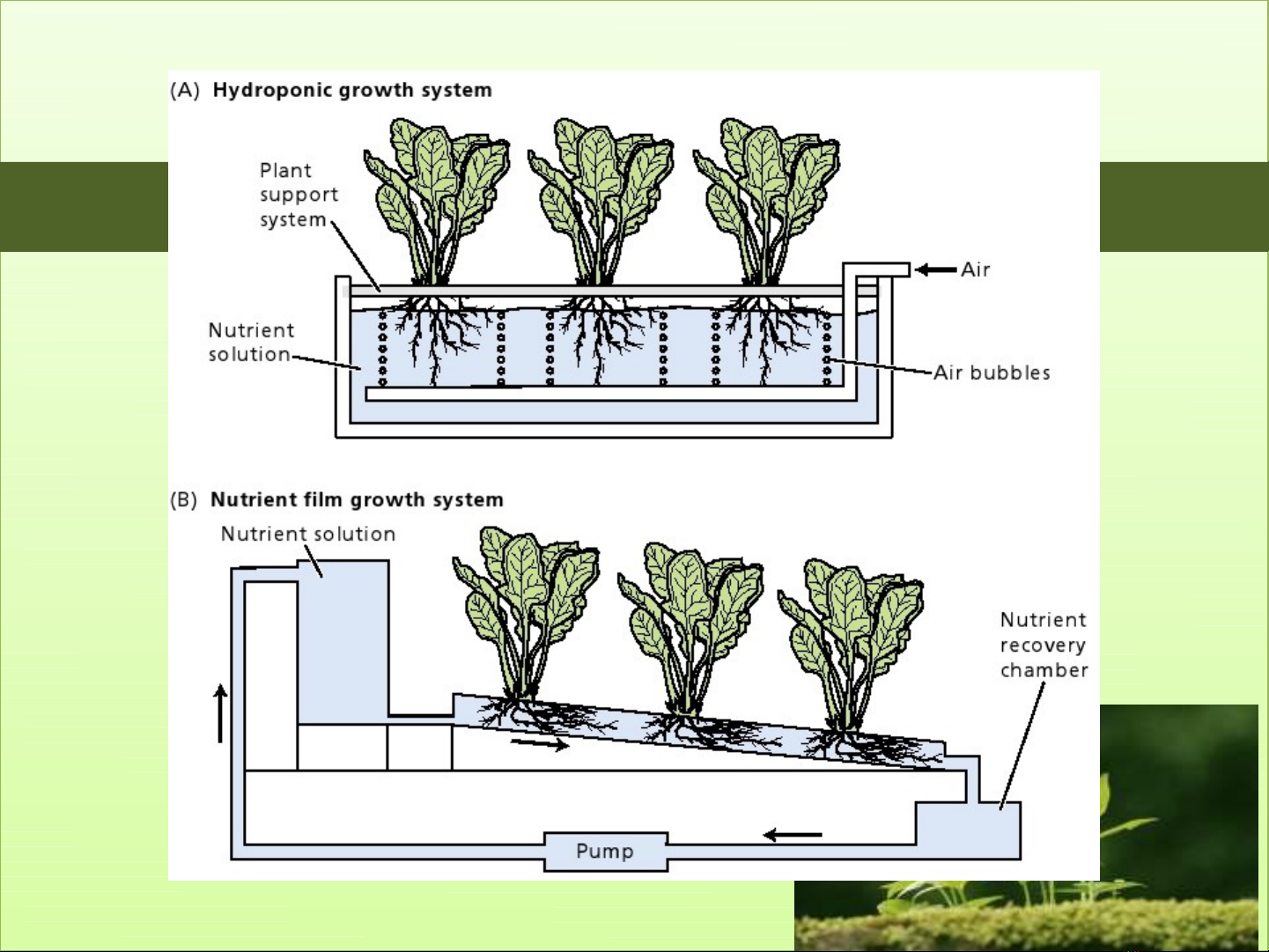 (A) Hydroponic growth system

Plant support system

Air

Nutrient solution

Air bubbles

(B) Nutrient film growth system

Nutrient solution

Nutrient recovery chamber

Pump