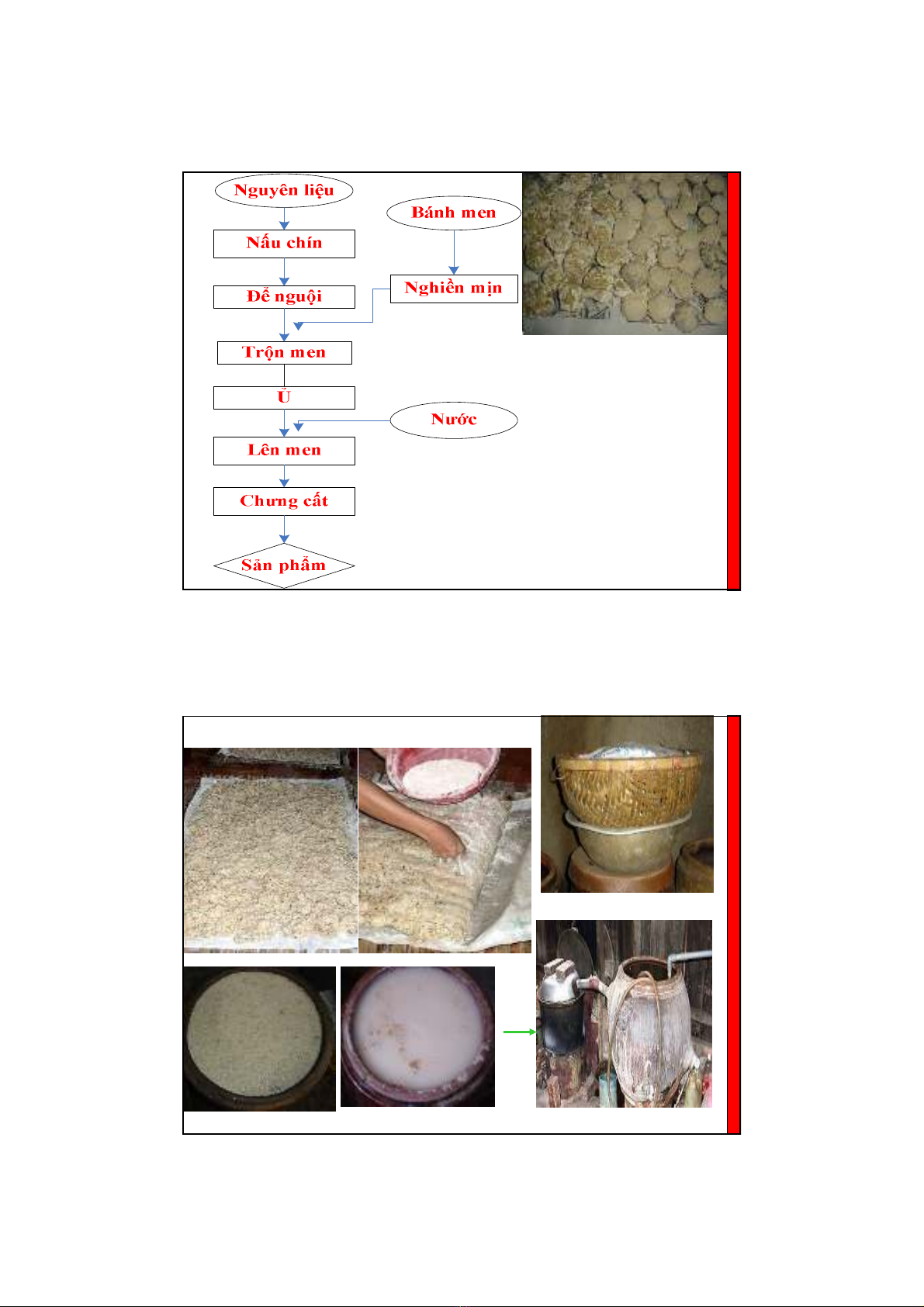 Nguyên liệu

Nấu chín

Để nguội

Trộn men

Ủ

Lên men

Chưng cất

Sản phẩm

Bánh men

Nghiền mịn

Nước