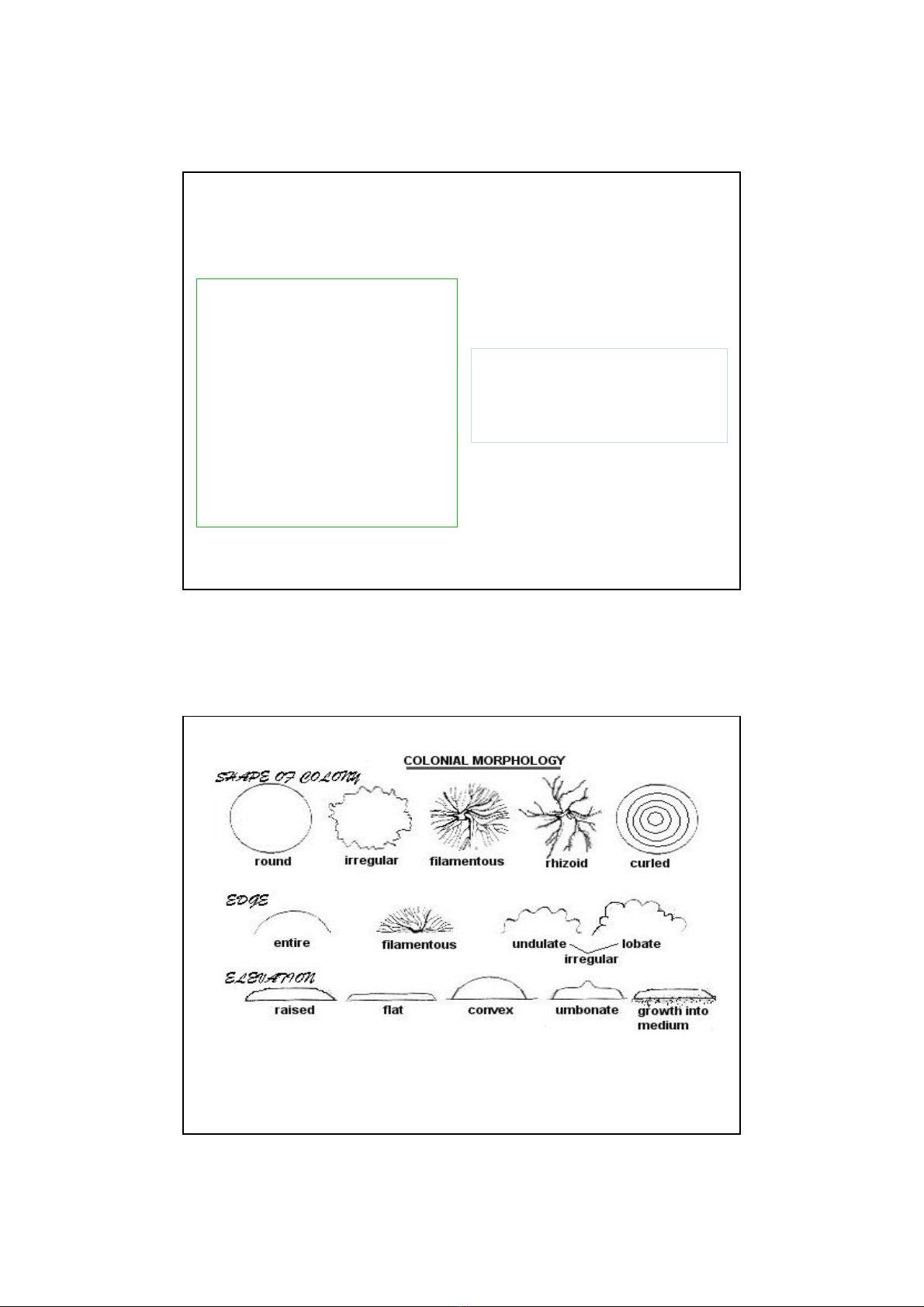 COLONIAL MORPHOLOGY

SHAPE OF COLONY

round irregular filamentous rhizoid curled

EDGE

entire filamentous undulate lobate

irregular

ELEVATION

raised flat convex umbonate growth into medium