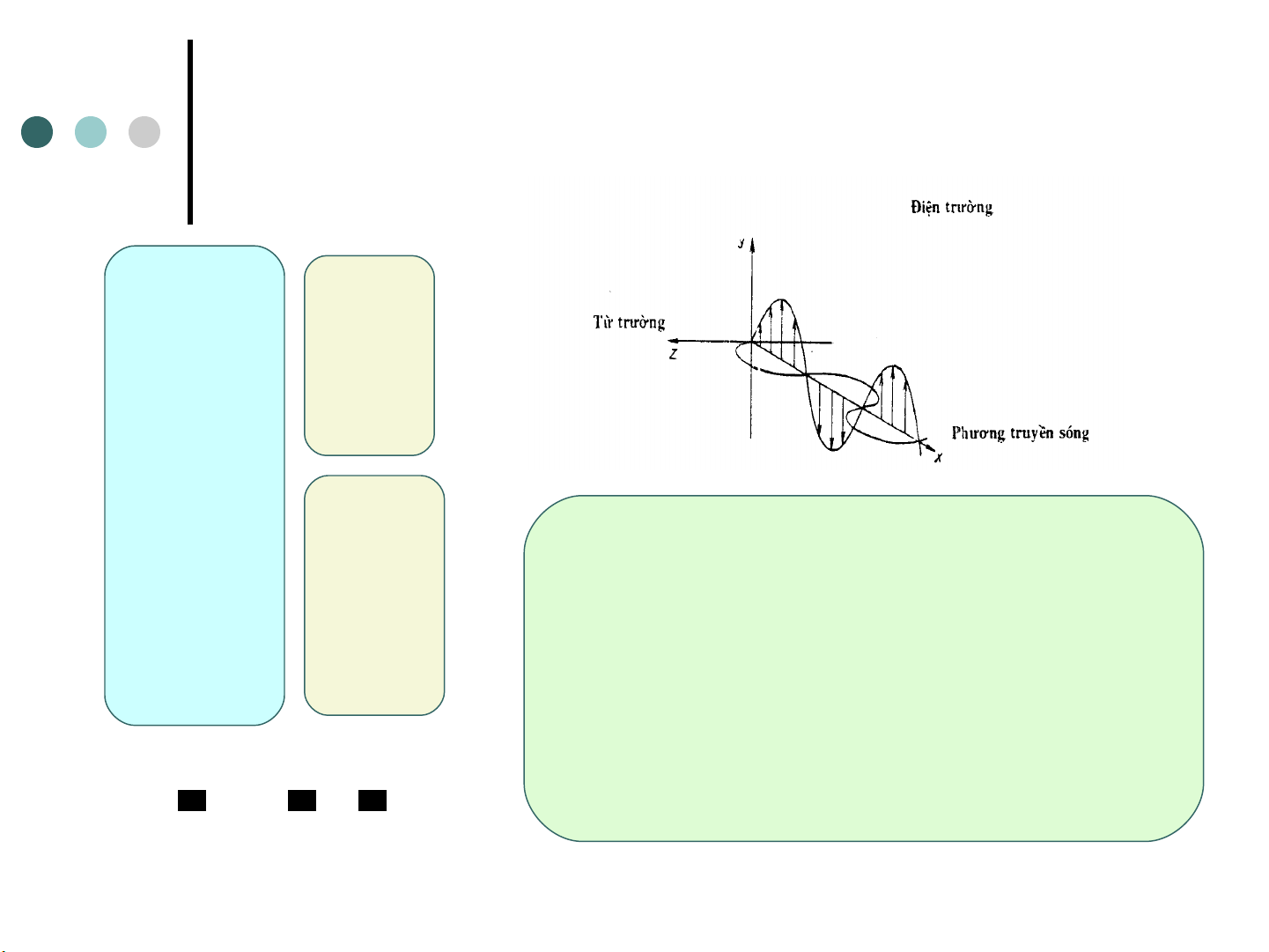 Điện trường

y

Từ trường

z

Phương truyền sóng

x