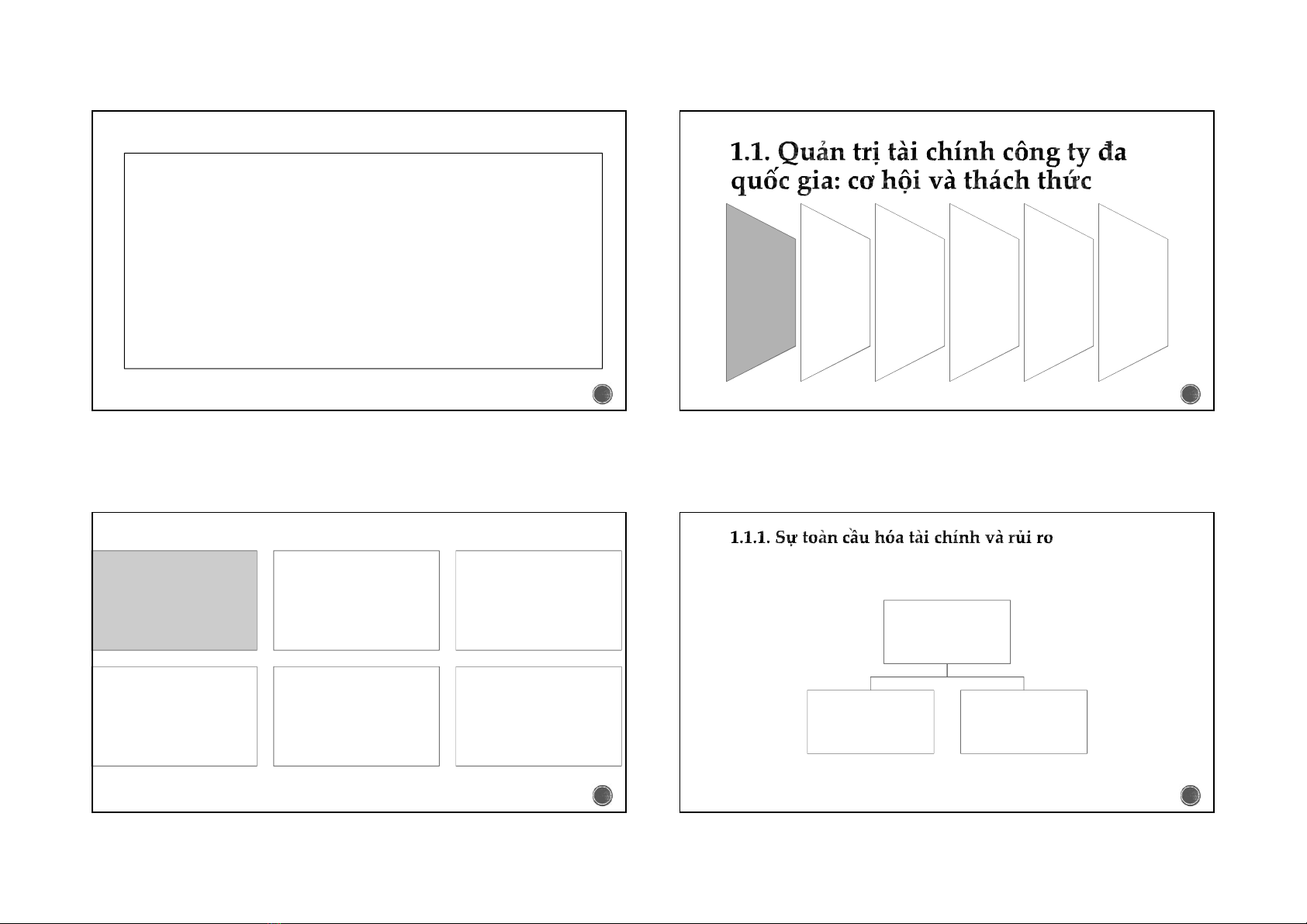 1.1. Quản trị tài chính công ty đa quốc gia: cơ hội và thách thức

1.1.1. Sự toàn cầu hóa tài chính và rủi ro