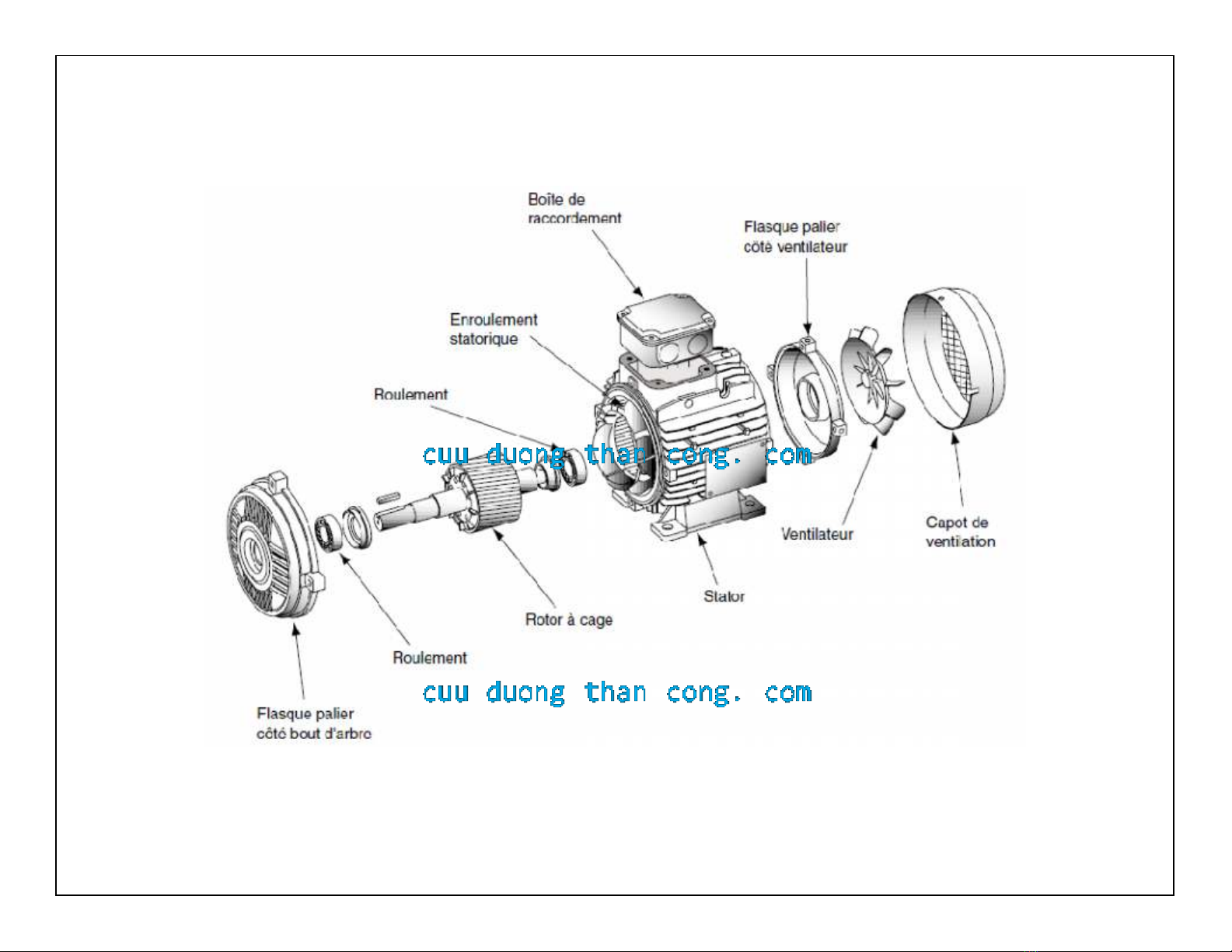 Boîte de raccordement

Flasque palier côté ventilateur

Enroulement statorique

Roulement

cuu duong than cong. com

Ventilateur

Capot de ventilation

Stator

Rotor à cage

Roulement

cuu duong than cong. com

Flasque palier côté bout d'arbre