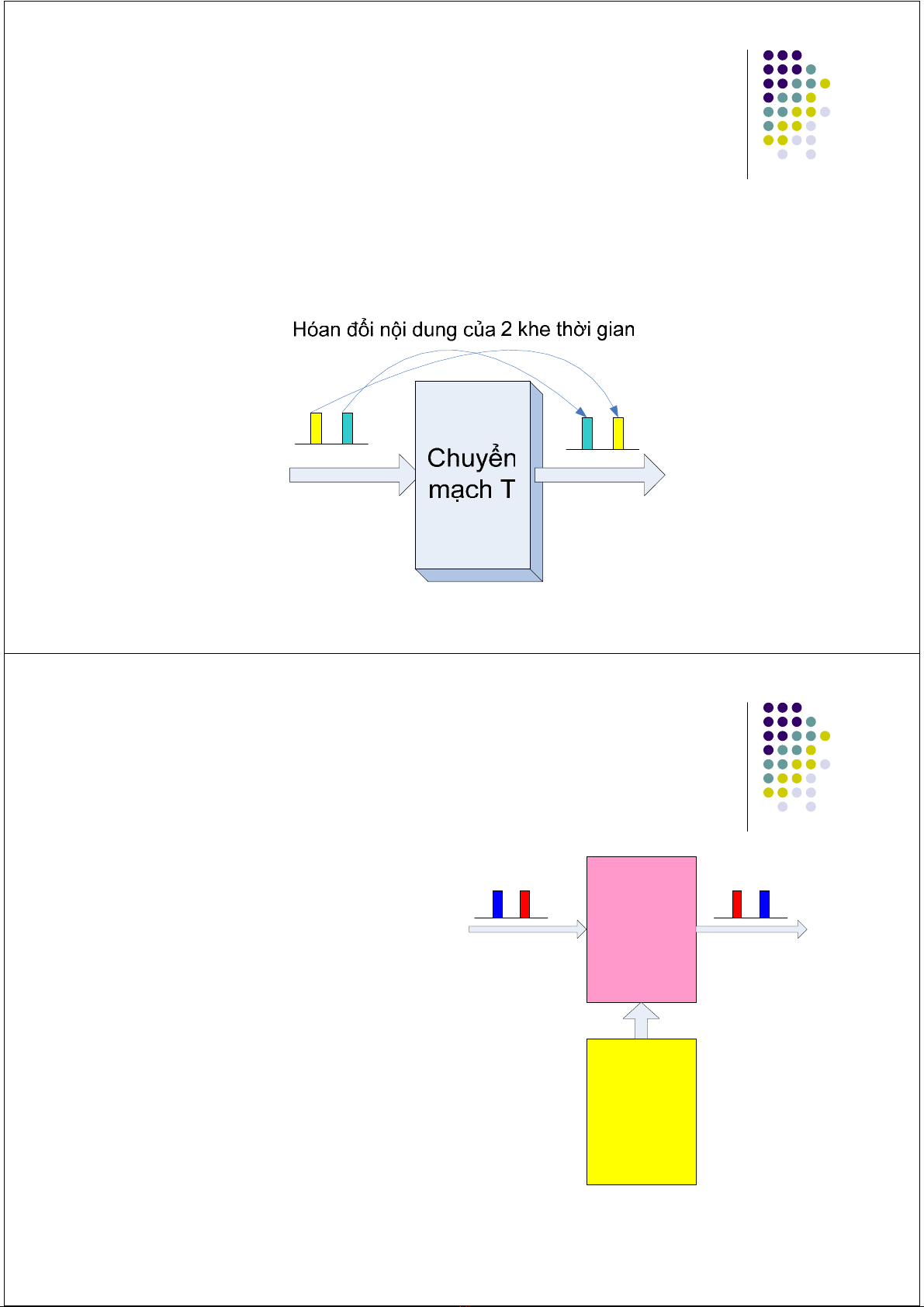 Hóan đổi nội dung của 2 khe thời gian

Chuyển mạch T