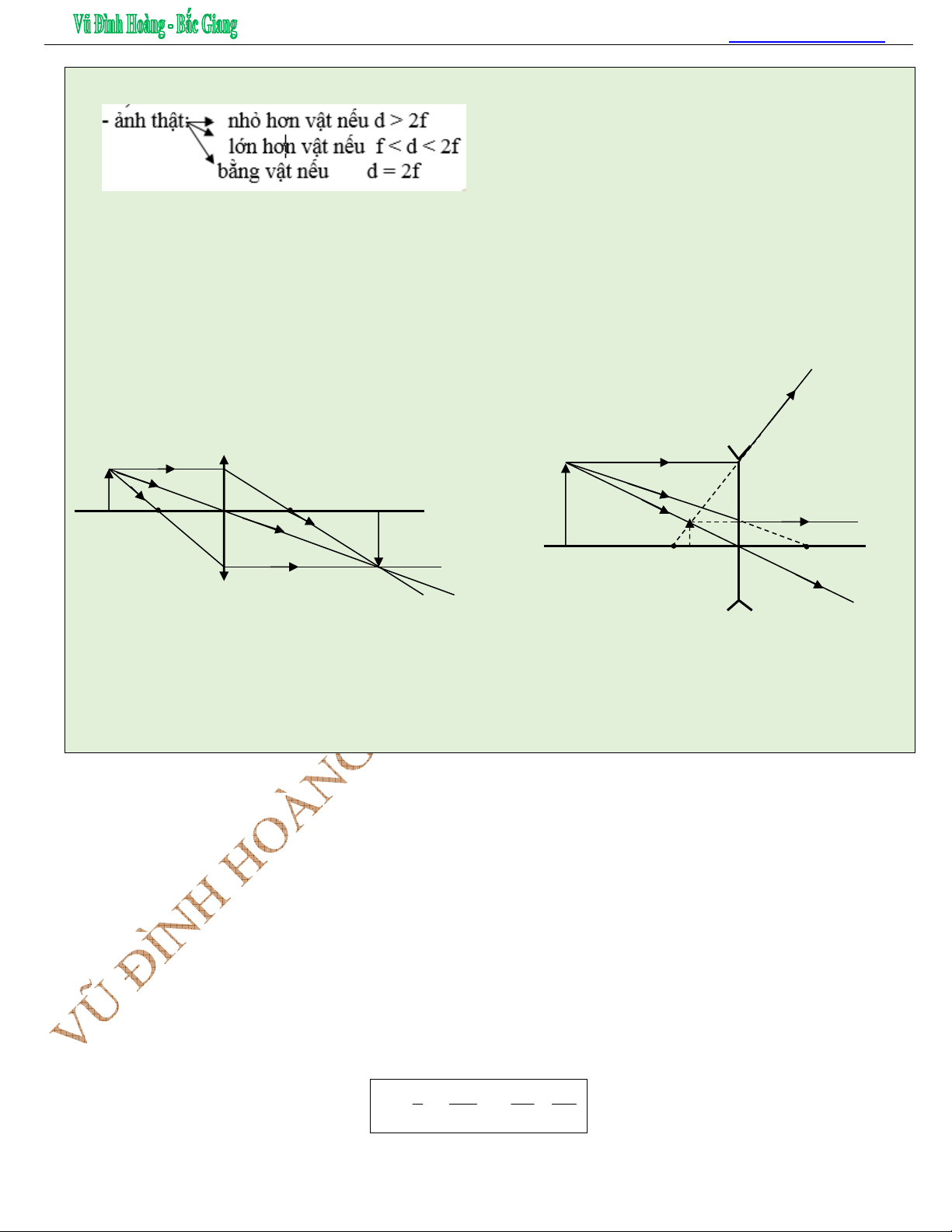 Vũ Đình Hoàng - Bắc Giang

- ảnh thật: nhỏ hơn vật nếu d > 2f
lớn hơn vật nếu f < d < 2f
bằng vật nếu d = 2f

VŨ ĐÌNH HOÀNG