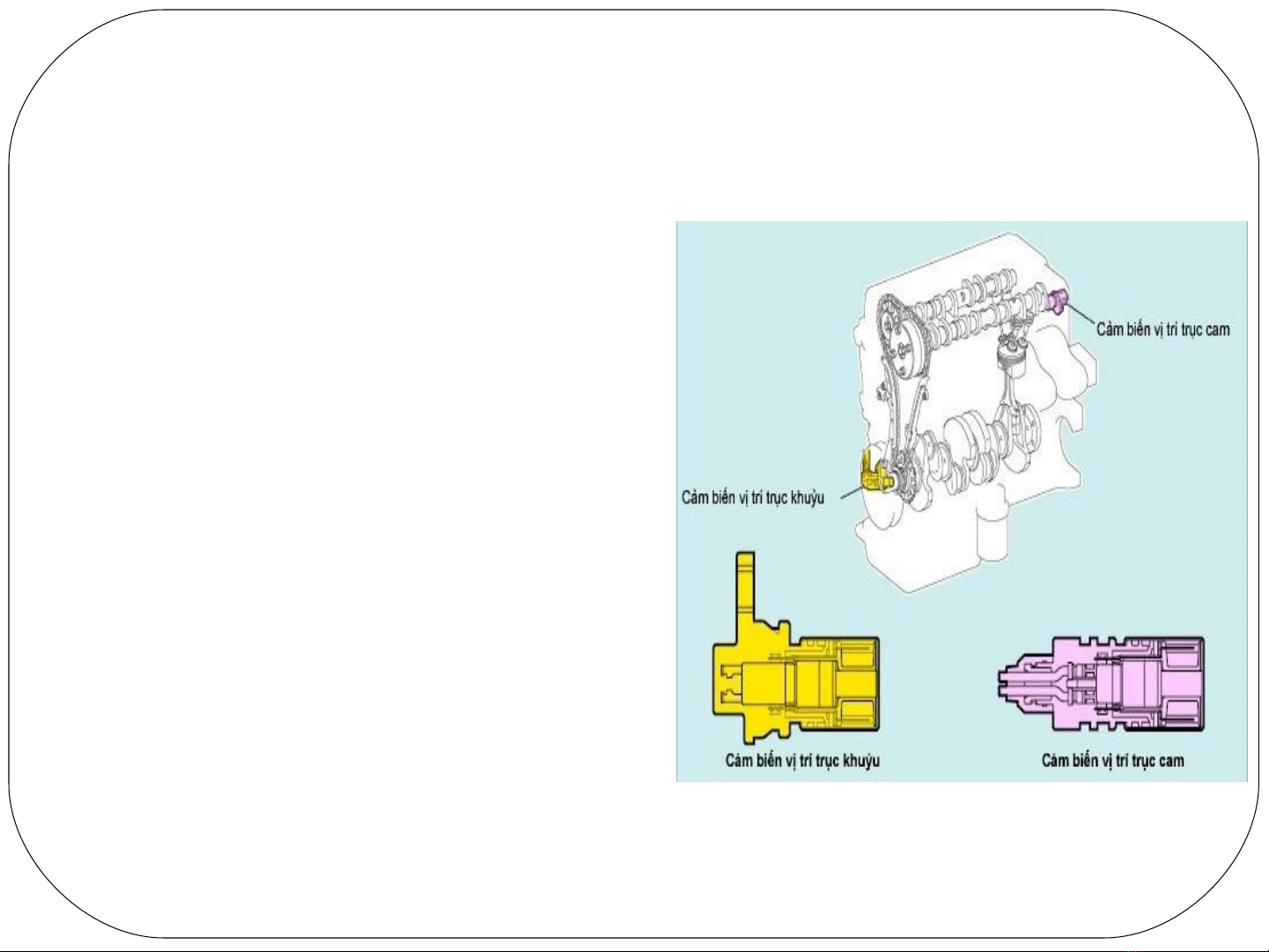 Cảm biến vị trí trục cam

Cảm biến vị trí trục khuỷu

Cảm biến vị trí trục khuỷu

Cảm biến vị trí trục cam