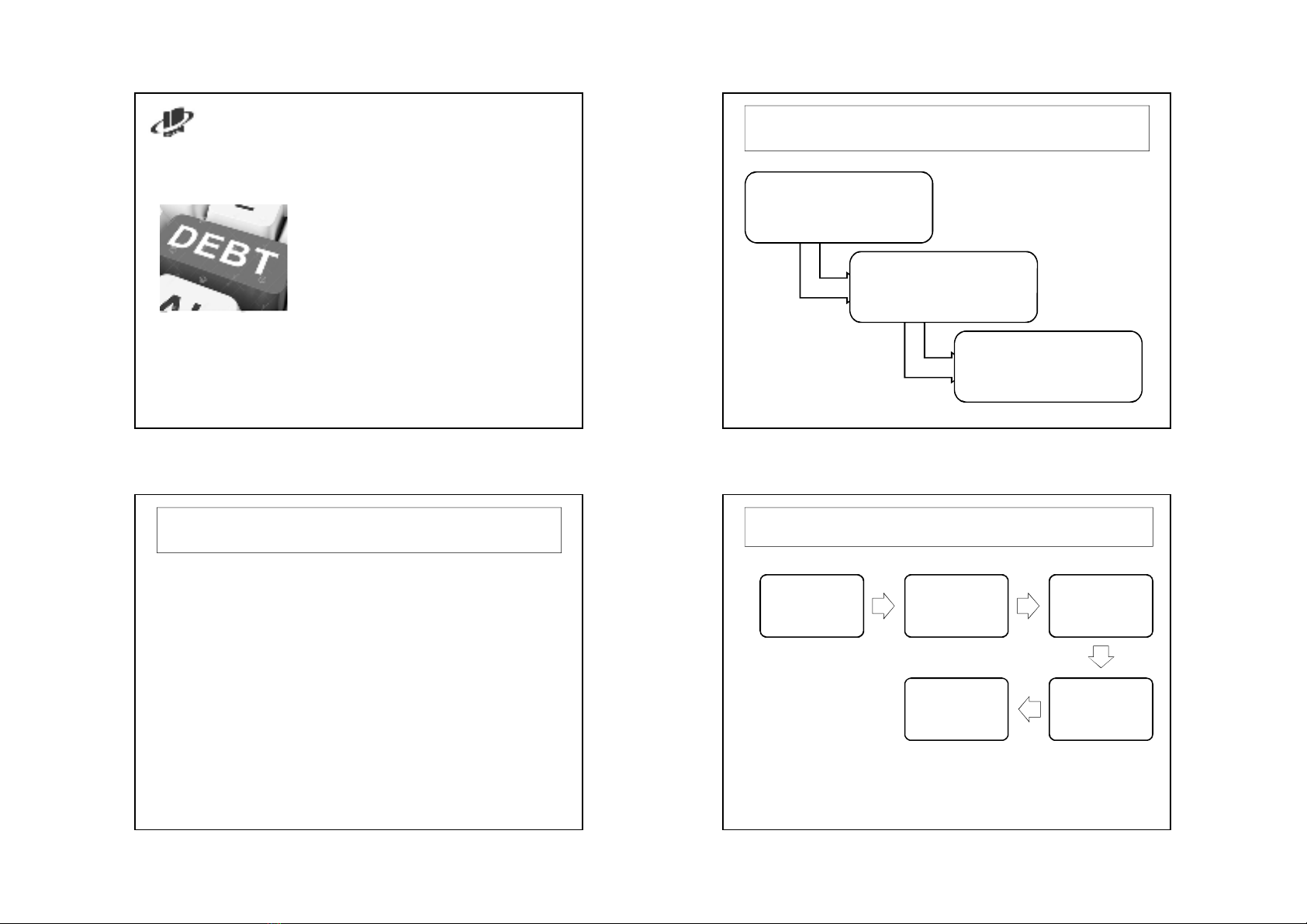 DEBT