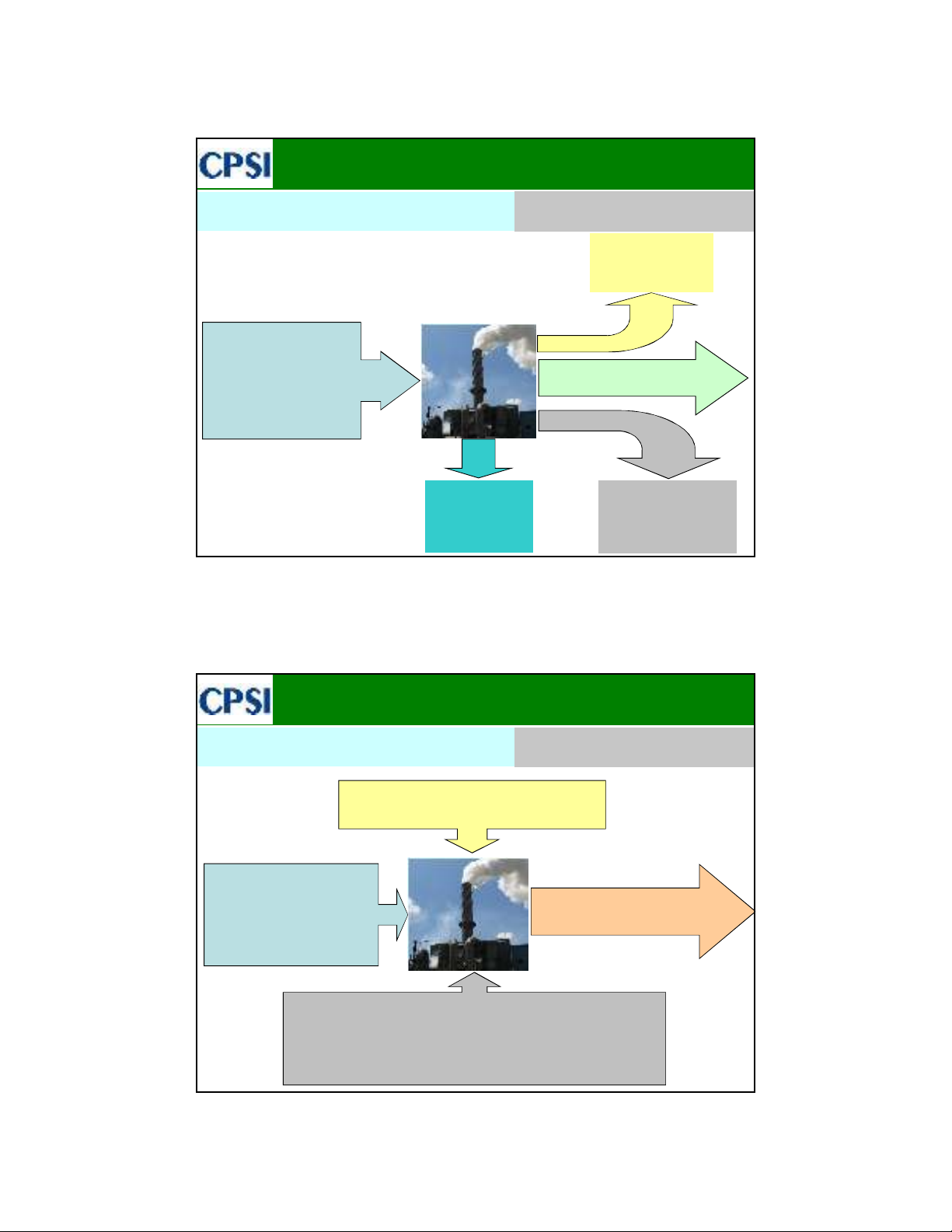 CPSI

CPSI