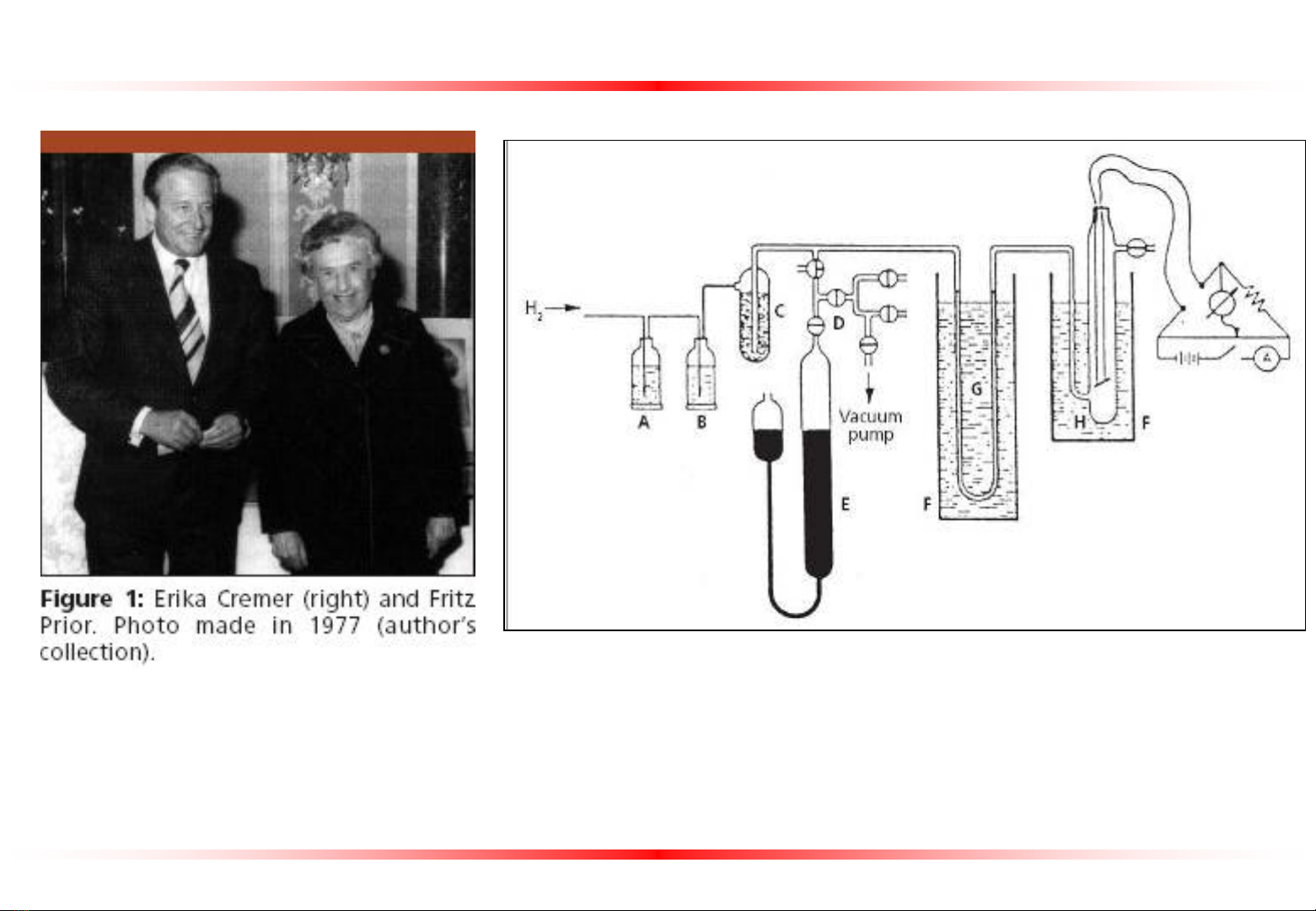 Figure 1: Erika Cremer (right) and Fritz Prior. Photo made in 1977 (author's collection).

$H_2$

A

B

C

D

Vacuum pump

E

F

G

H

F

A