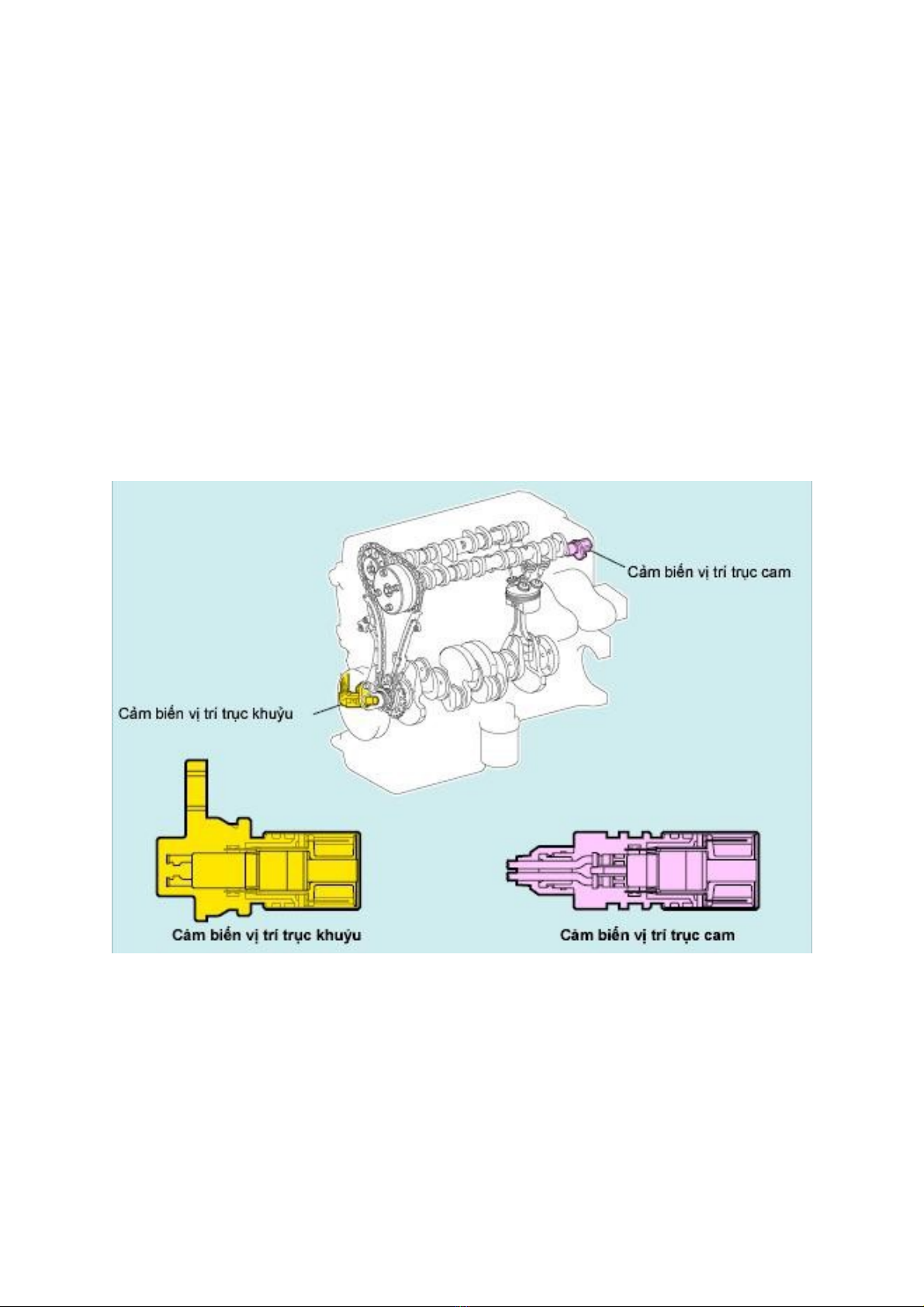 Cảm biến vị trí trục cam

Cảm biến vị trí trục khuỷu

Cảm biến vị trí trục khuỷu

Cảm biến vị trí trục cam