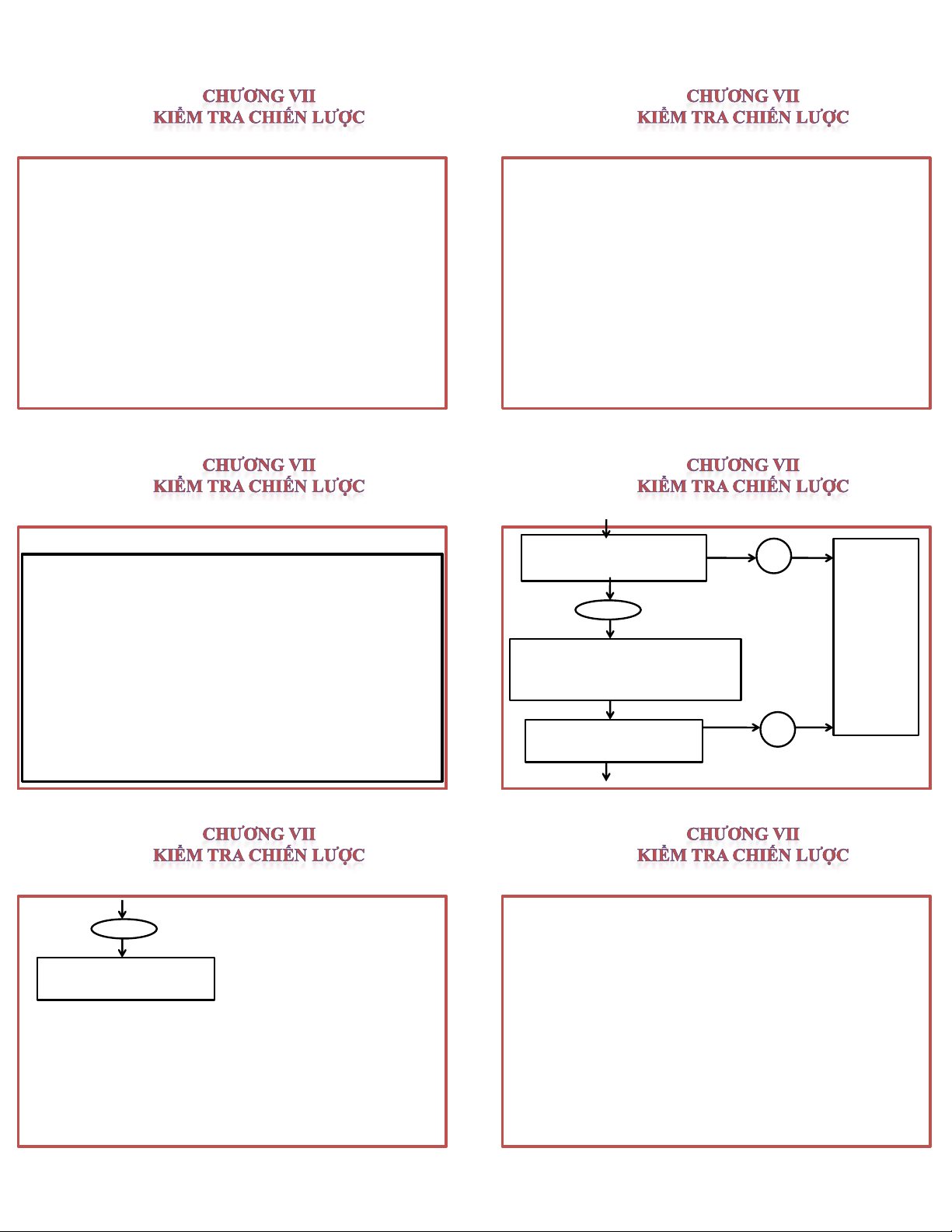 CHƯƠNG VII
KIỂM TRA CHIẾN LƯỢC

CHƯƠNG VII
KIỂM TRA CHIẾN LƯỢC

CHƯƠNG VII
KIỂM TRA CHIẾN LƯỢC

CHƯƠNG VII
KIỂM TRA CHIẾN LƯỢC

CHƯƠNG VII
KIỂM TRA CHIẾN LƯỢC

CHƯƠNG VII
KIỂM TRA CHIẾN LƯỢC