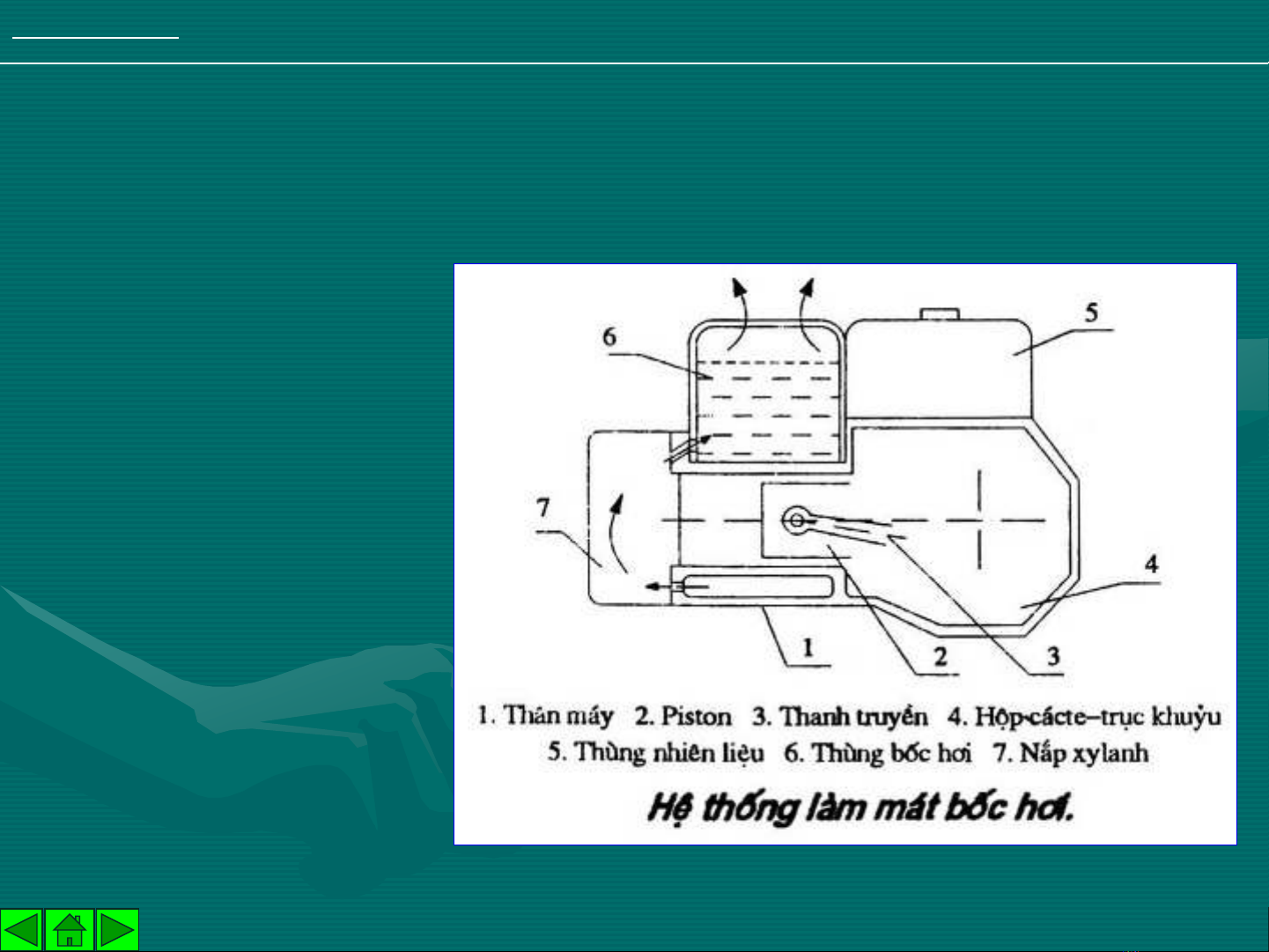 6

5

7

4

1

2

3

1. Thân máy 2. Piston 3. Thanh truyền 4. Hộp-cácte–trục khuỷu
5. Thùng nhiên liệu 6. Thùng bốc hơi 7. Nắp xylanh

Hệ thống làm mát bốc hơi.