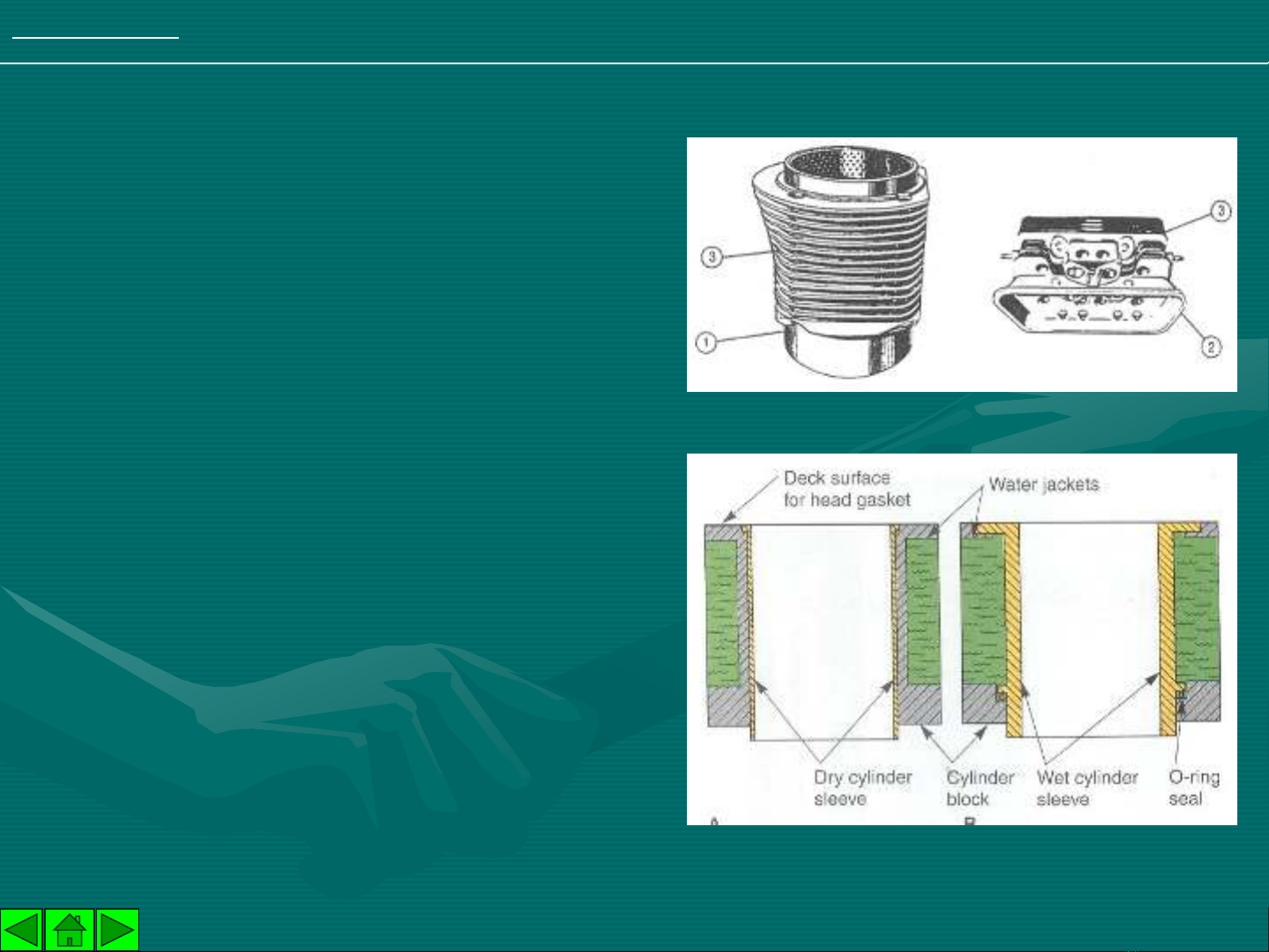 3

1

3

2

Deck surface for head gasket

Water jackets

Dry cylinder sleeve

Cylinder block

Wet cylinder sleeve

O-ring seal

A

B