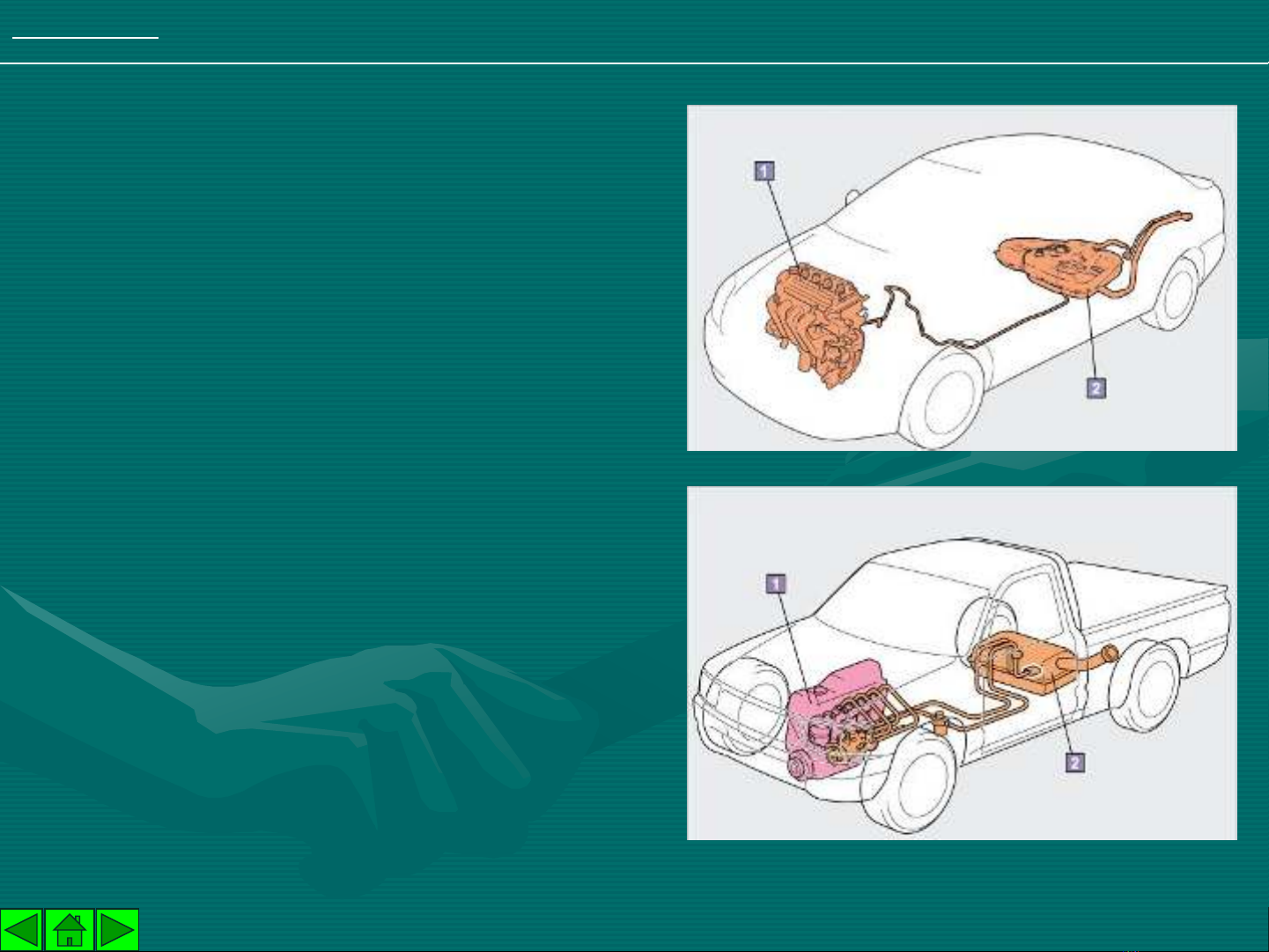 1
2
1
2