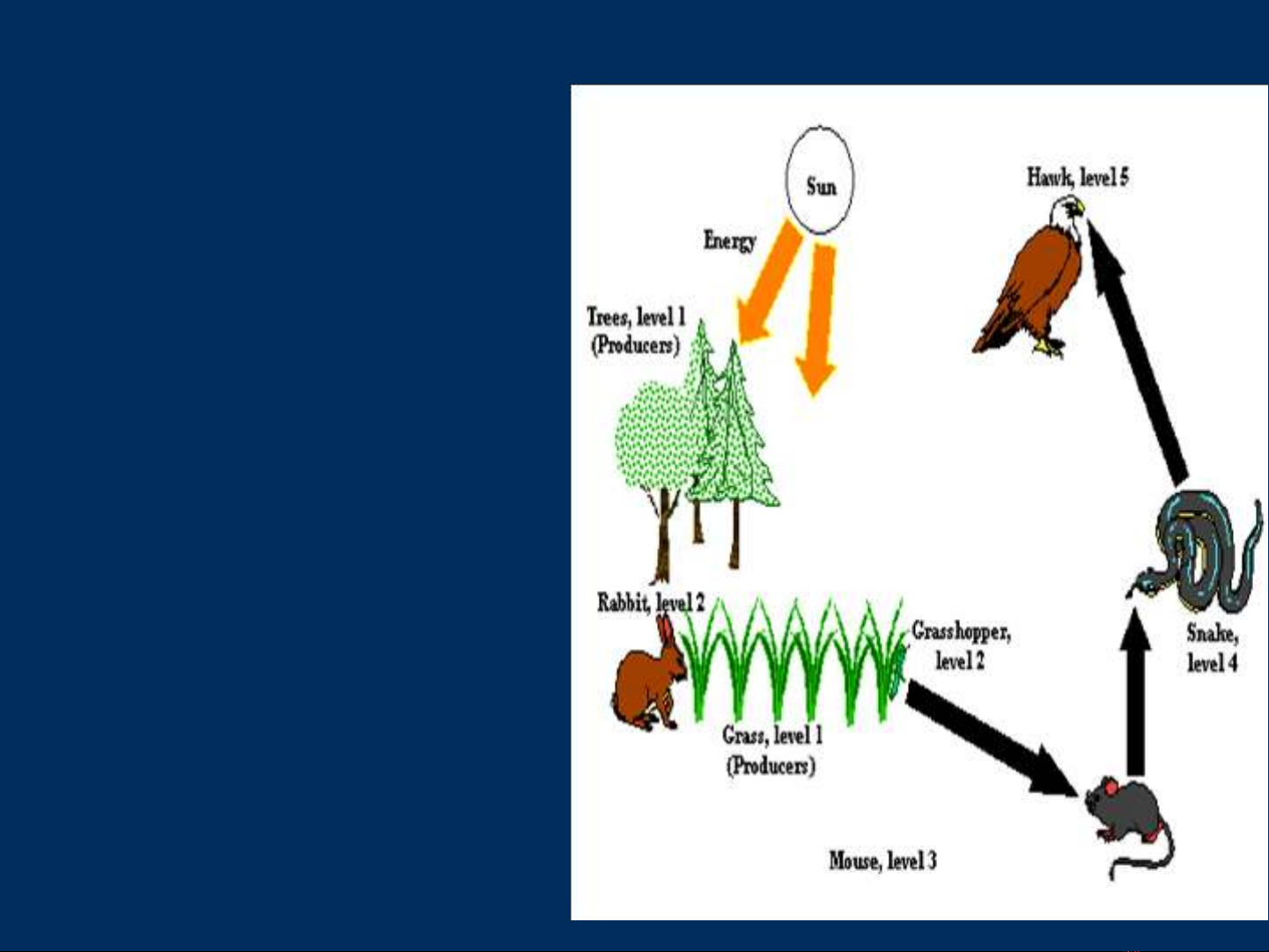 Sun

Energy

Hawk, level 5

Trees, level 1 (Producers)

Rabbit, level 2

Grasshopper, level 2

Snake, level 4

Grass, level 1 (Producers)

Mouse, level 3