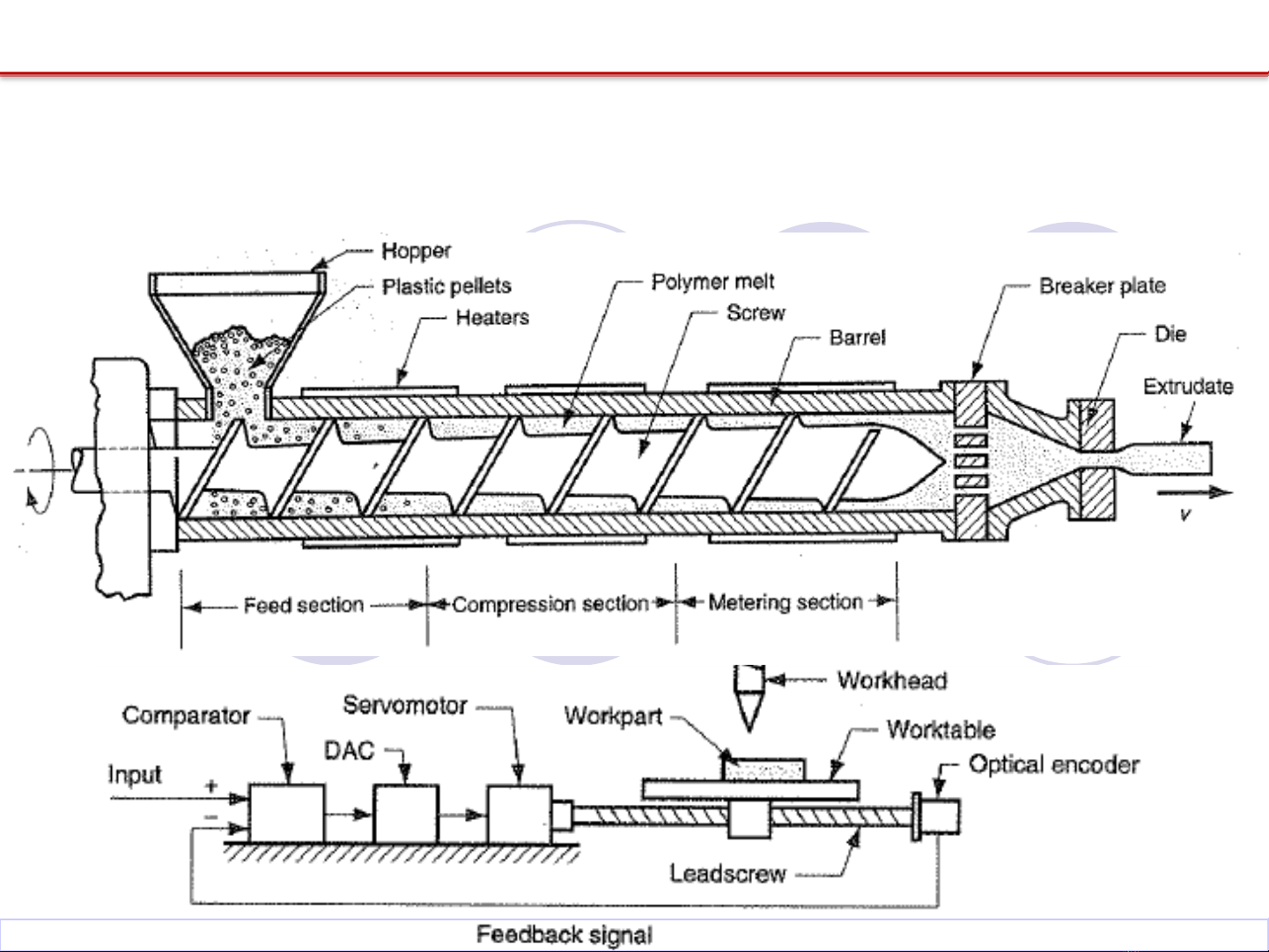 Hopper
Plastic pellets
Heaters
Polymer melt
Screw
Barrel
Breaker plate
Die
Extrudate
$v$
Feed section
Compression section
Metering section

Workhead
Comparator
Servomotor
Workpart
Worktable
DAC
Optical encoder
Input
+
−
Leadscrew
Feedback signal