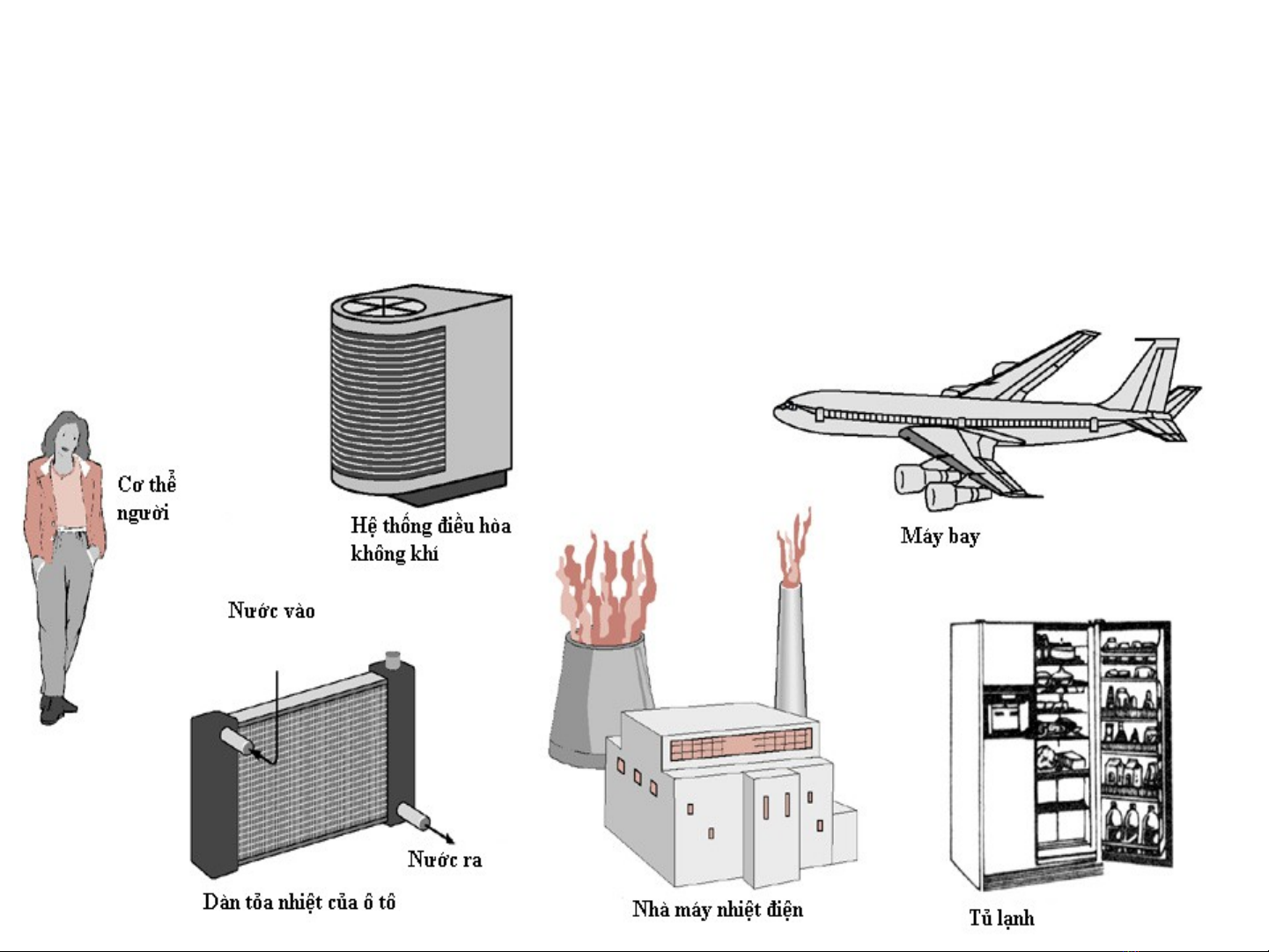 Cơ thể người

Hệ thống điều hòa không khí

Máy bay

Nước vào

Nước ra

Dàn tỏa nhiệt của ô tô

Nhà máy nhiệt điện

Tủ lạnh