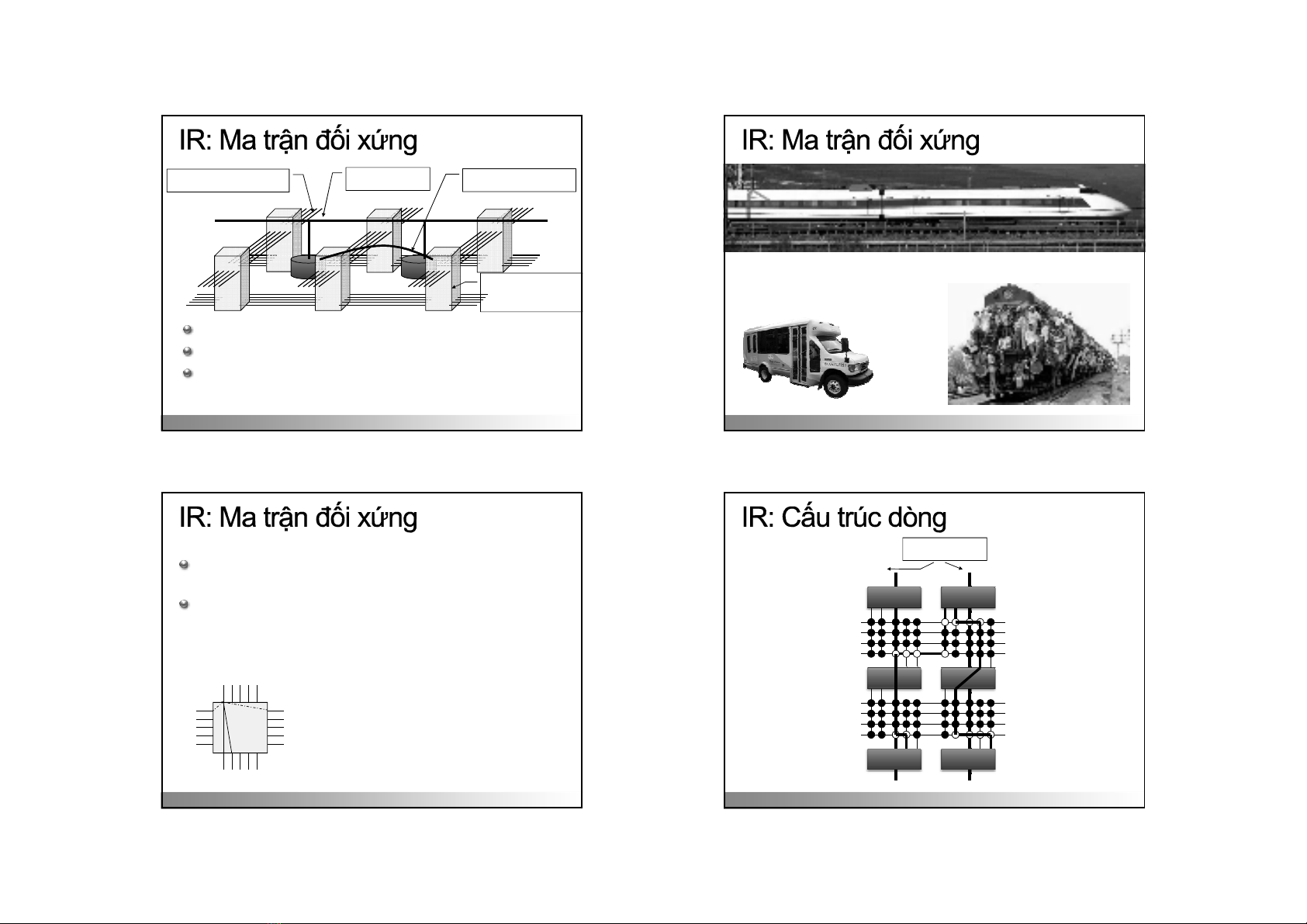 IR: Ma trận đối xứng

IR: Ma trận đối xứng

IR: Ma trận đối xứng

IR: Cấu trúc dòng