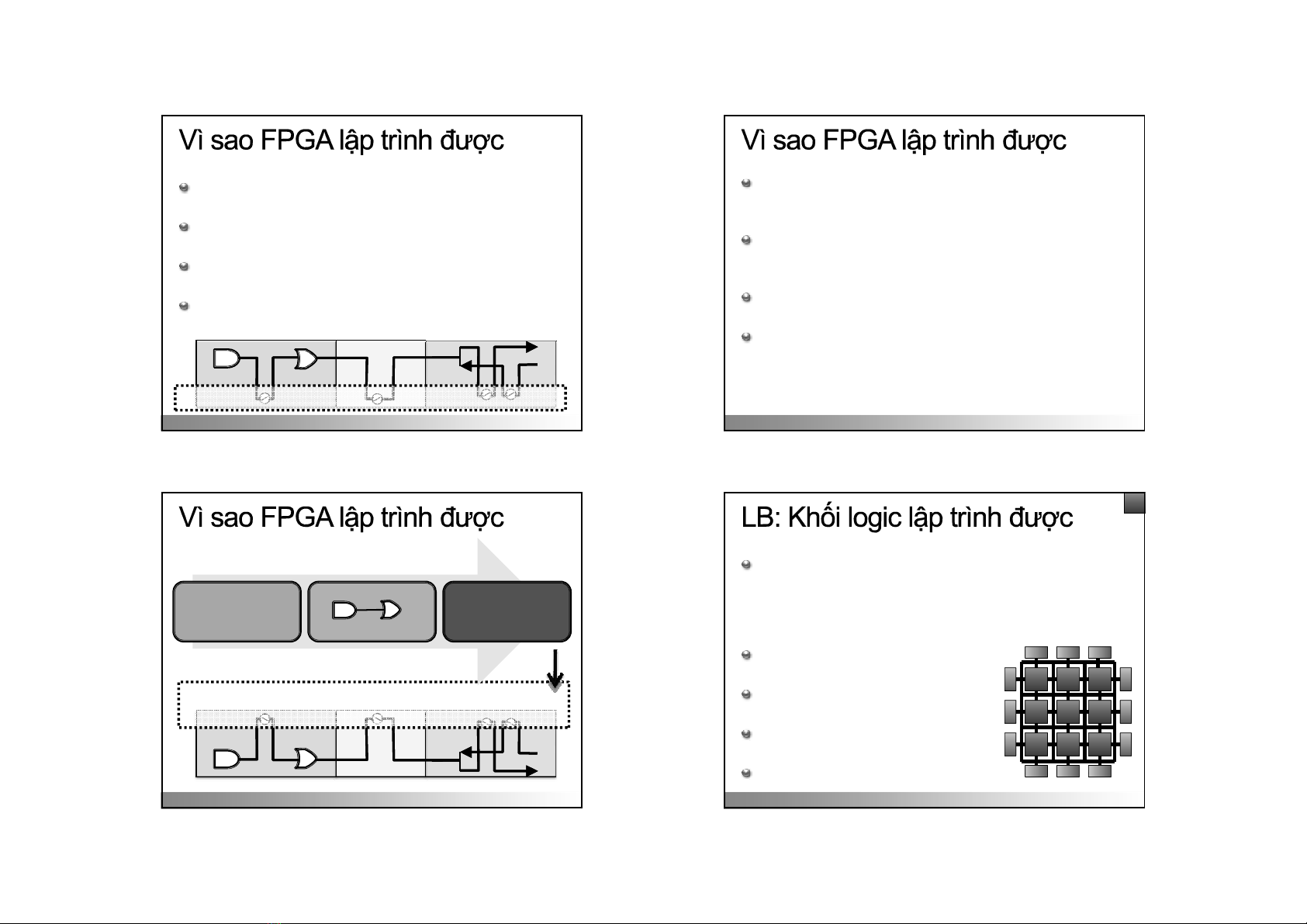 Vì sao FPGA lập trình được

Vì sao FPGA lập trình được

Vì sao FPGA lập trình được

LB: Khối logic lập trình được