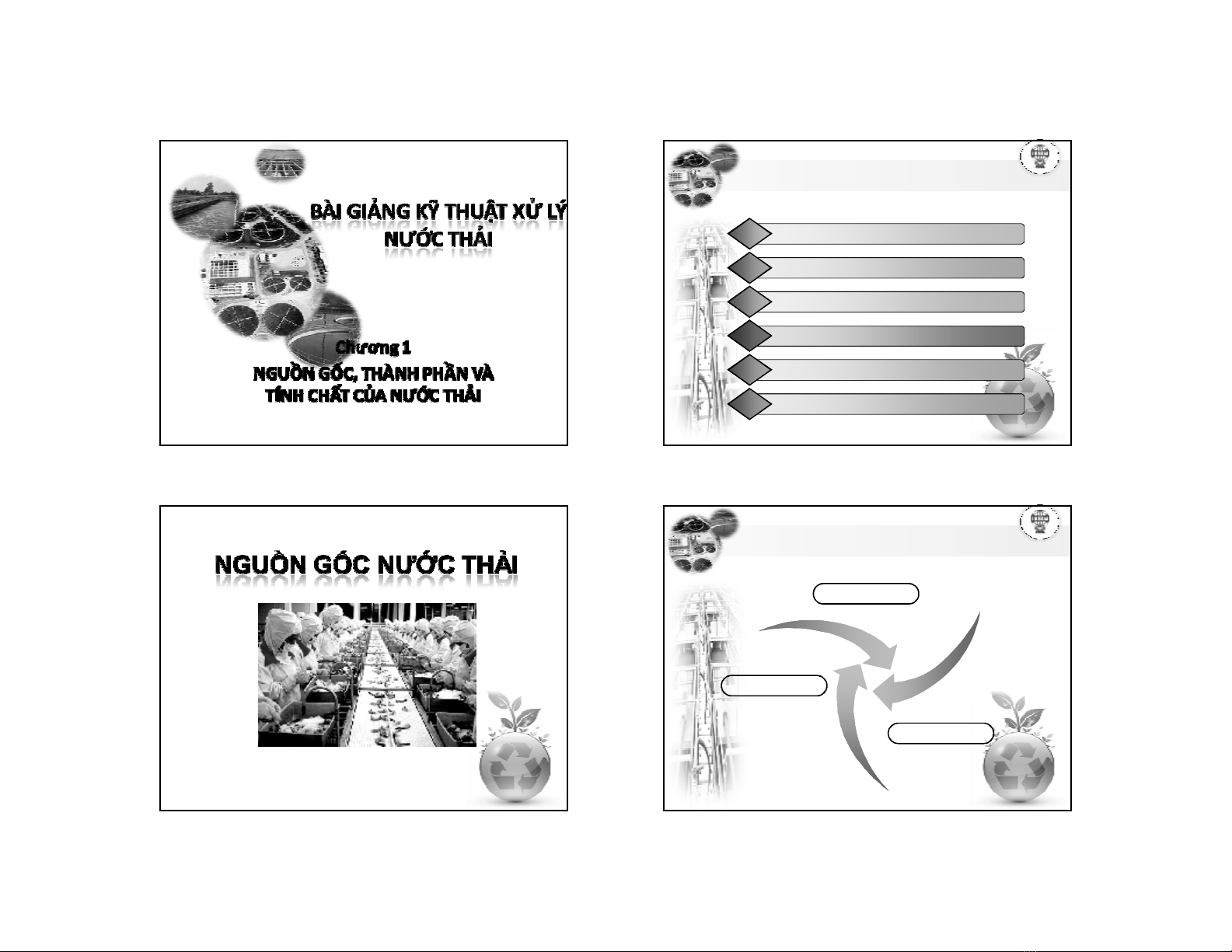 BÀI GIẢNG KỸ THUẬT XỬ LÝ NƯỚC THẢI

Chương 1

NGUỒN GỐC, THÀNH PHẦN VÀ TÍNH CHẤT CỦA NƯỚC THẢI

NGUỒN GỐC NƯỚC THẢI