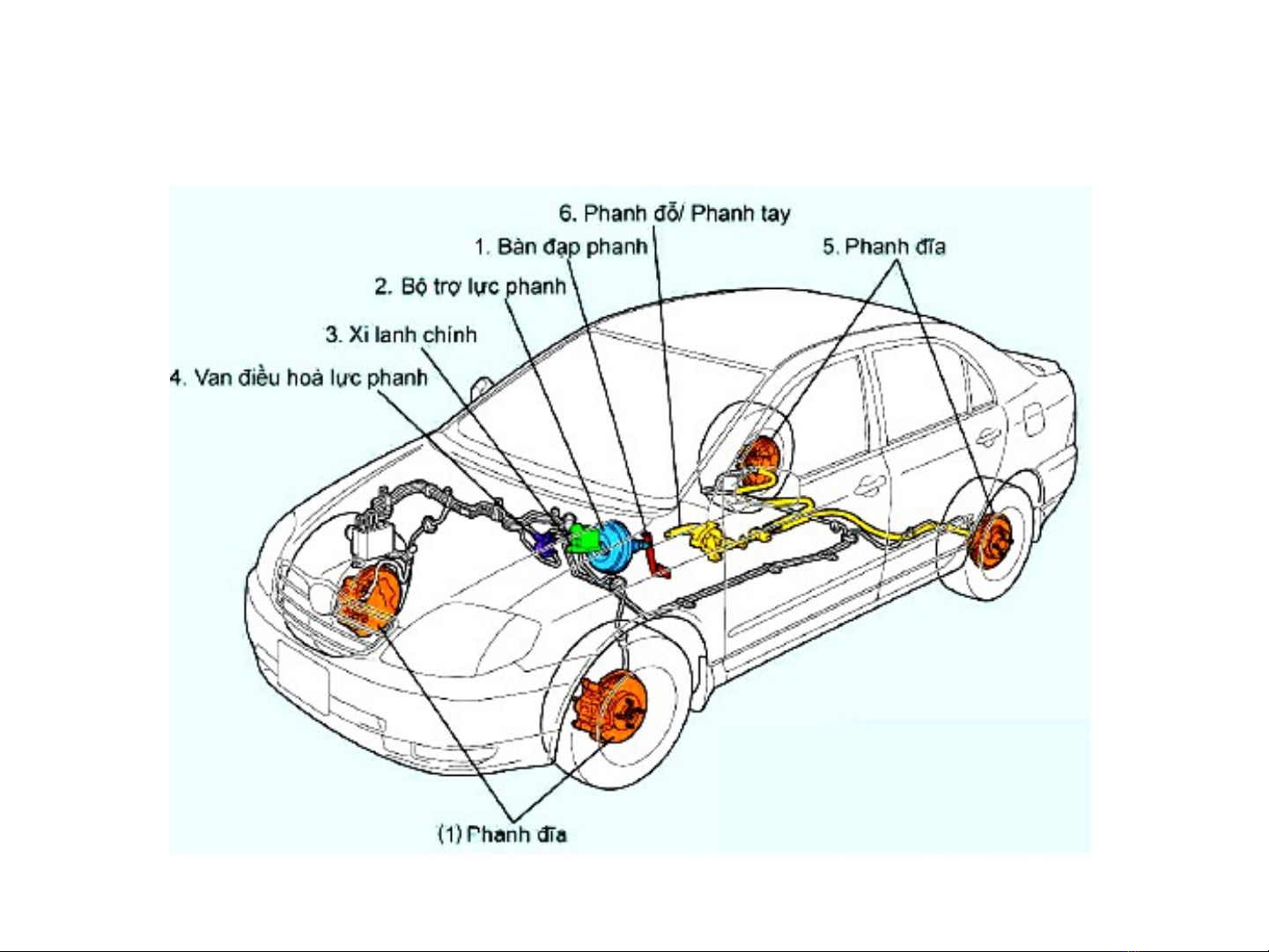 6. Phanh đỗ/ Phanh tay
1. Bàn đạp phanh
5. Phanh đĩa
2. Bộ trợ lực phanh
3. Xi lanh chính
4. Van điều hoà lực phanh
(1) Phanh đĩa