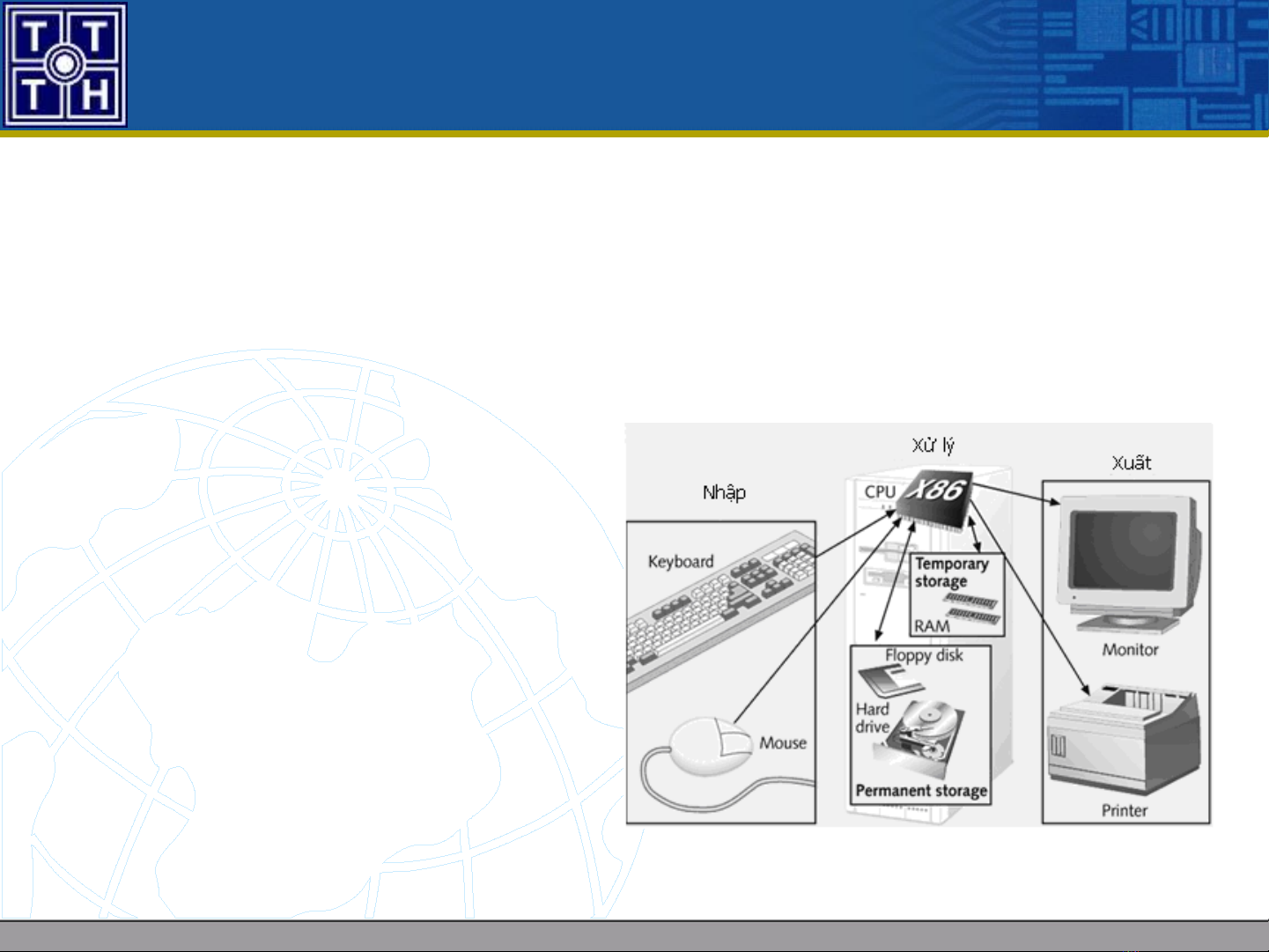 T T
T H

Nhập
Keyboard
Mouse
Xử lý
CPU
X86
Temporary storage
RAM
Floppy disk
Hard drive
Permanent storage
Xuất
Monitor
Printer